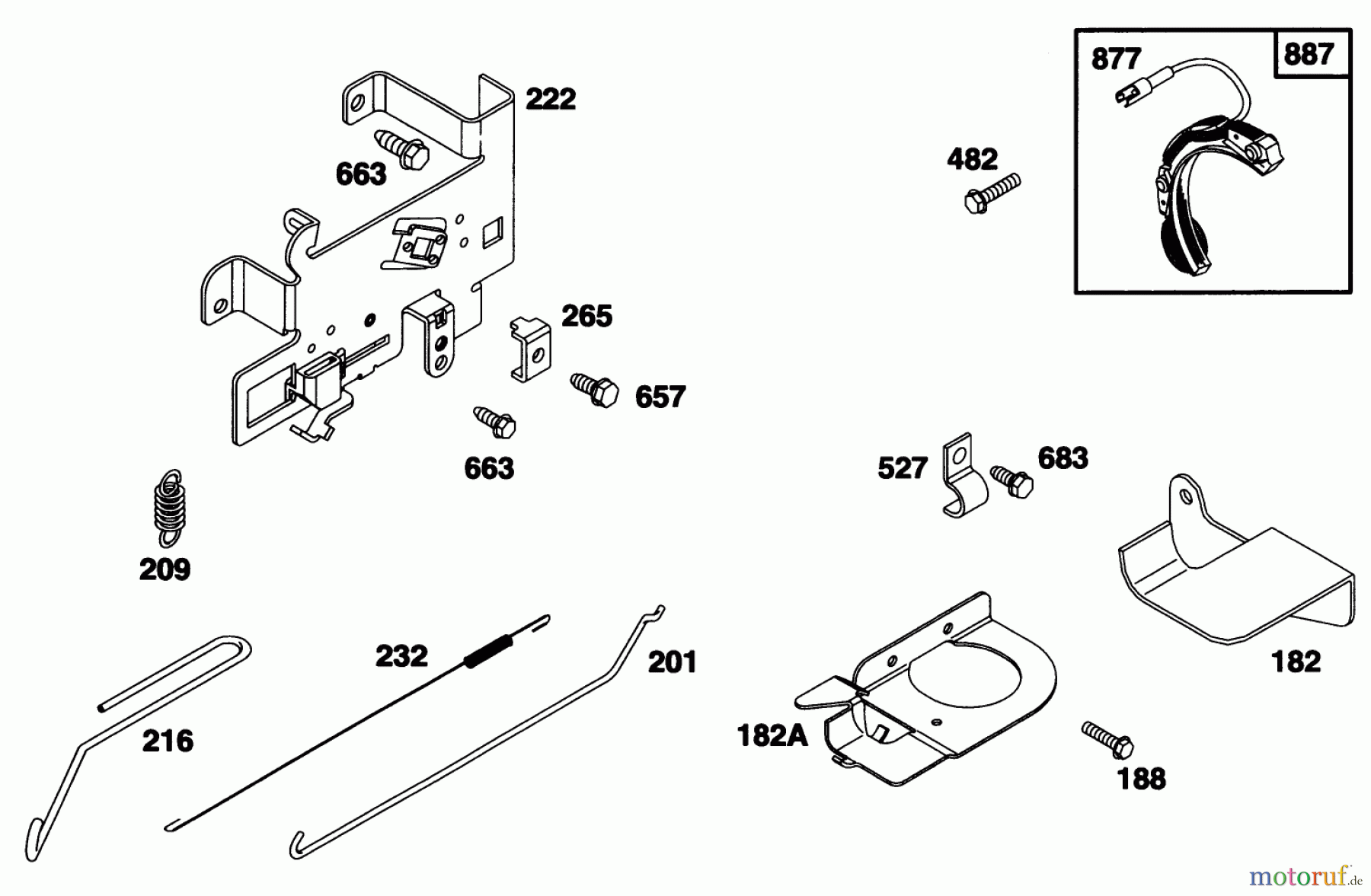 222
663
877
887
482
265
657
663
527
683
209
232
201
182
216
182A
188
motoruf.de