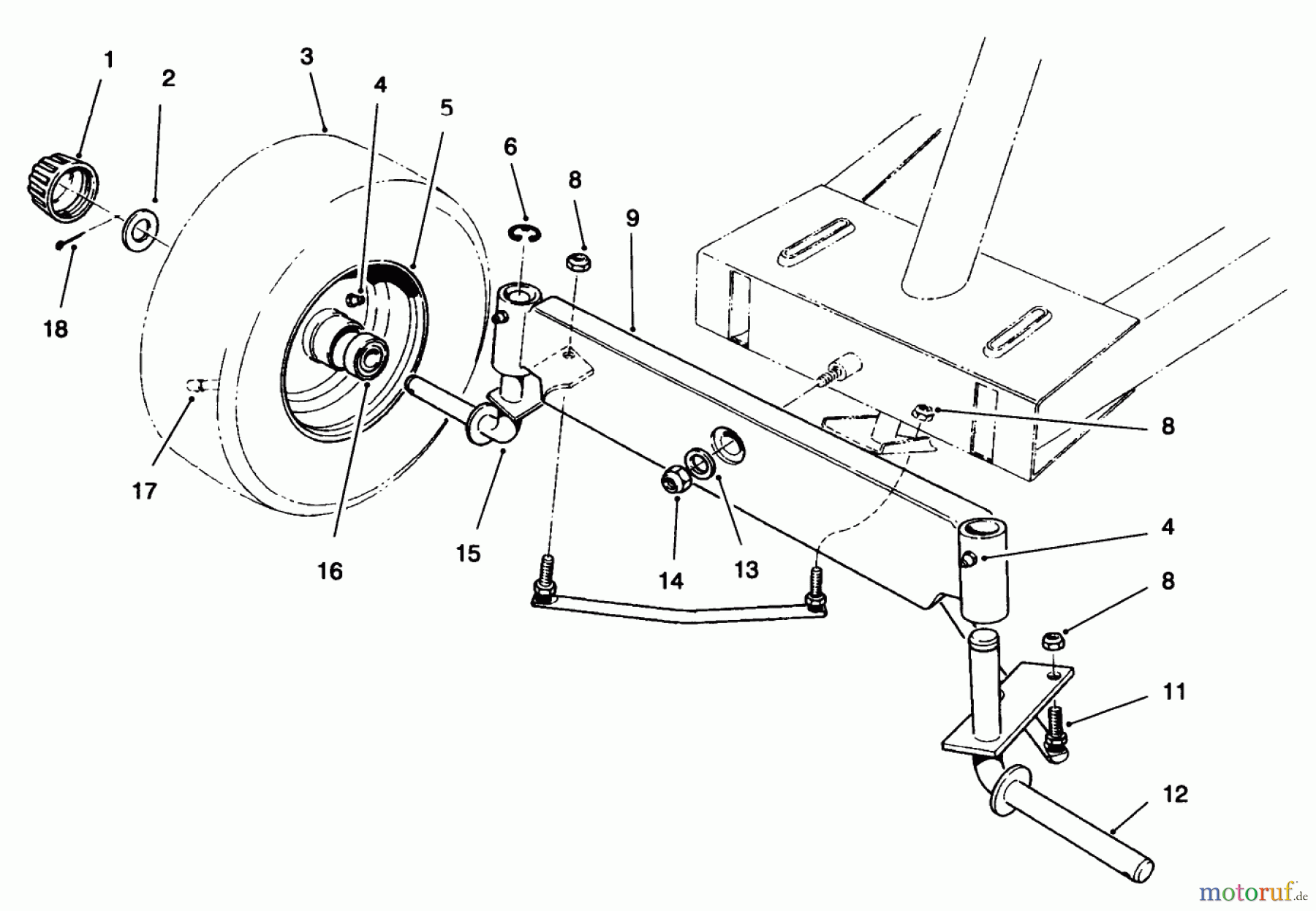 1
2
3
4
5
6
8
9
18
17
16
15
14
13
8
4
8
11
12
motoruf.de