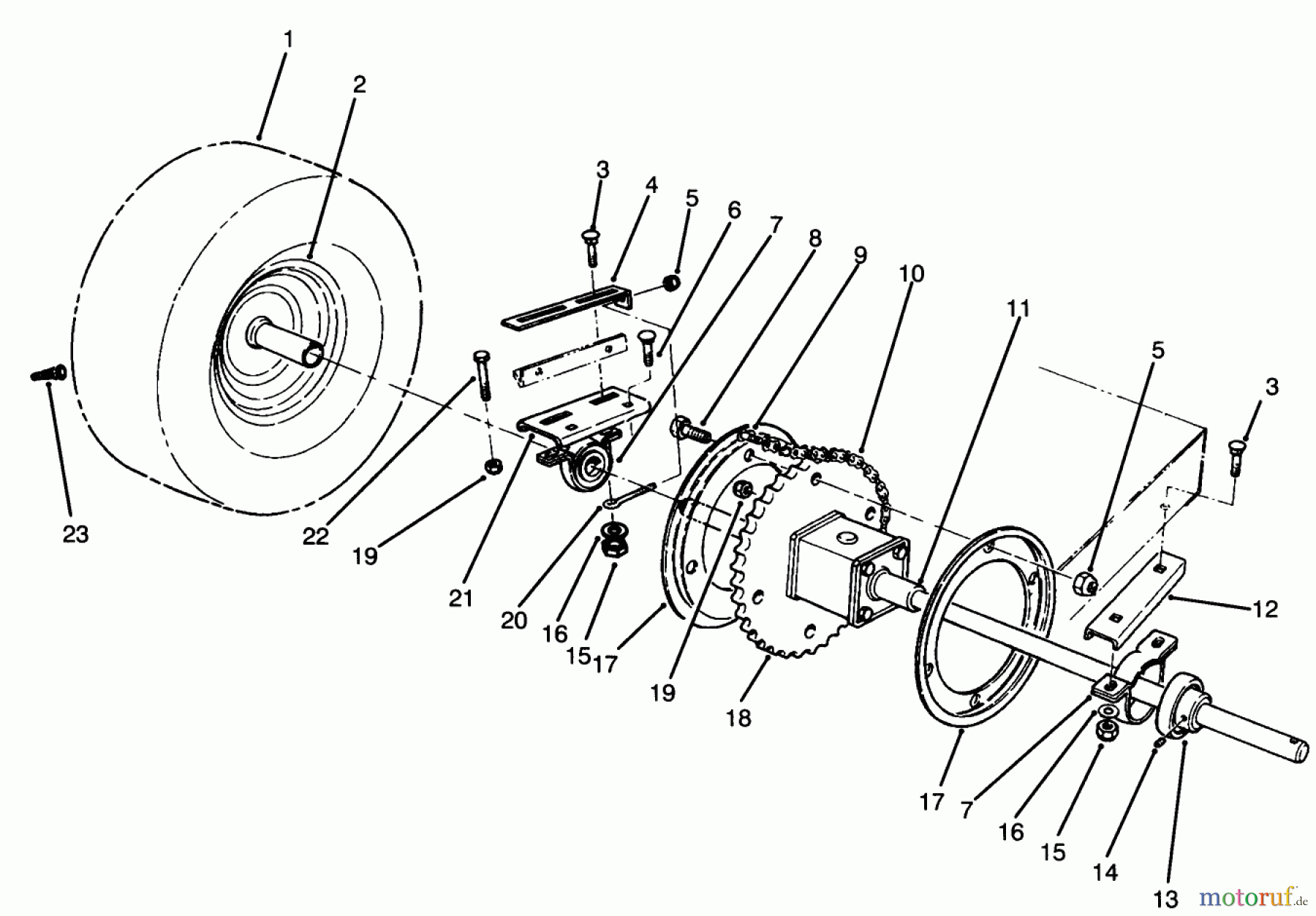 1
2
3
4
5
6
7
8
9
10
11
5
3
23
22
19
21
20
16
15
17
19
18
12
17
7
16
15
14
13
motoruf.de