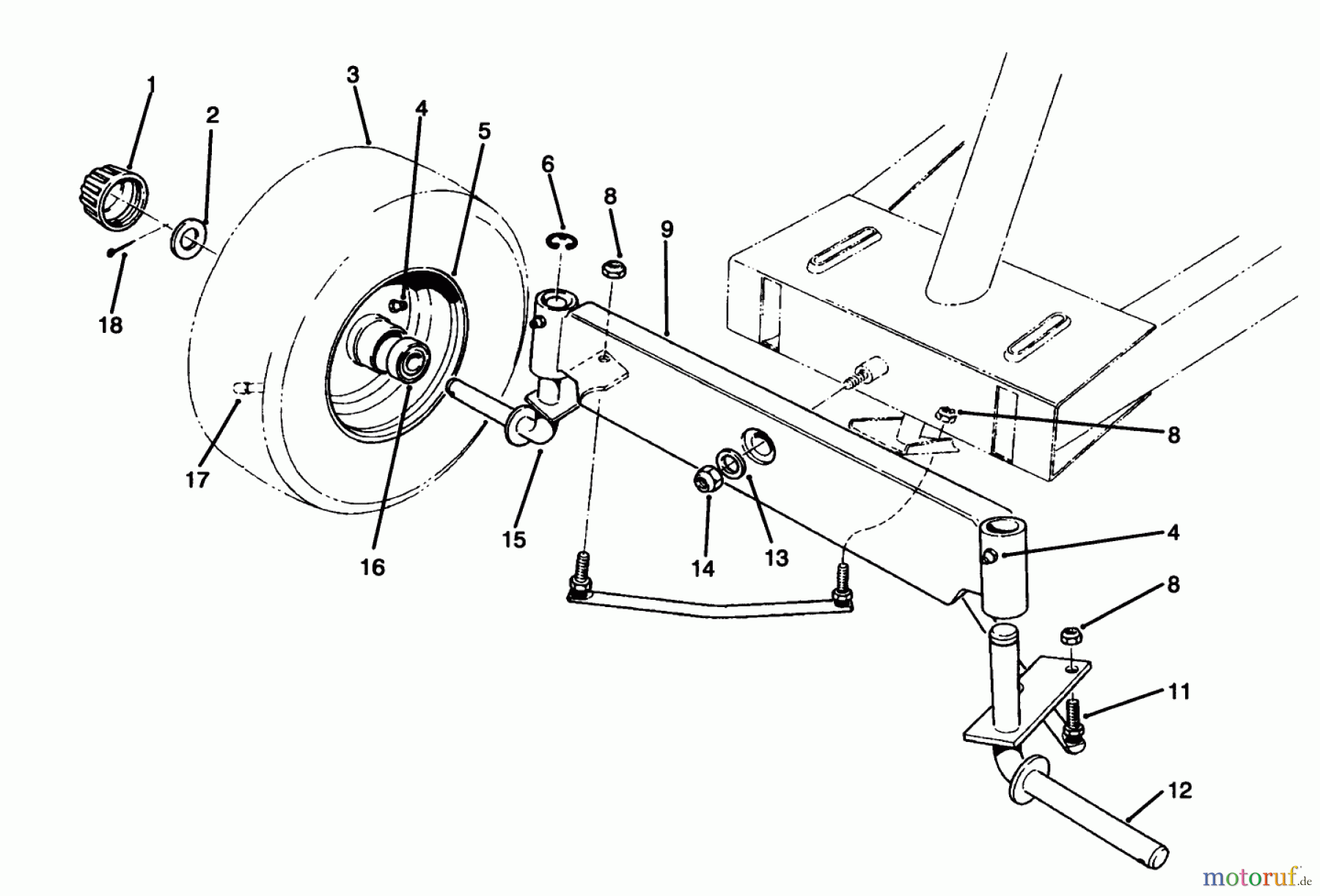 1
2
3
4
5
6
8
9
18
17
16
15
14
13
8
4
8
11
12
motoruf.de