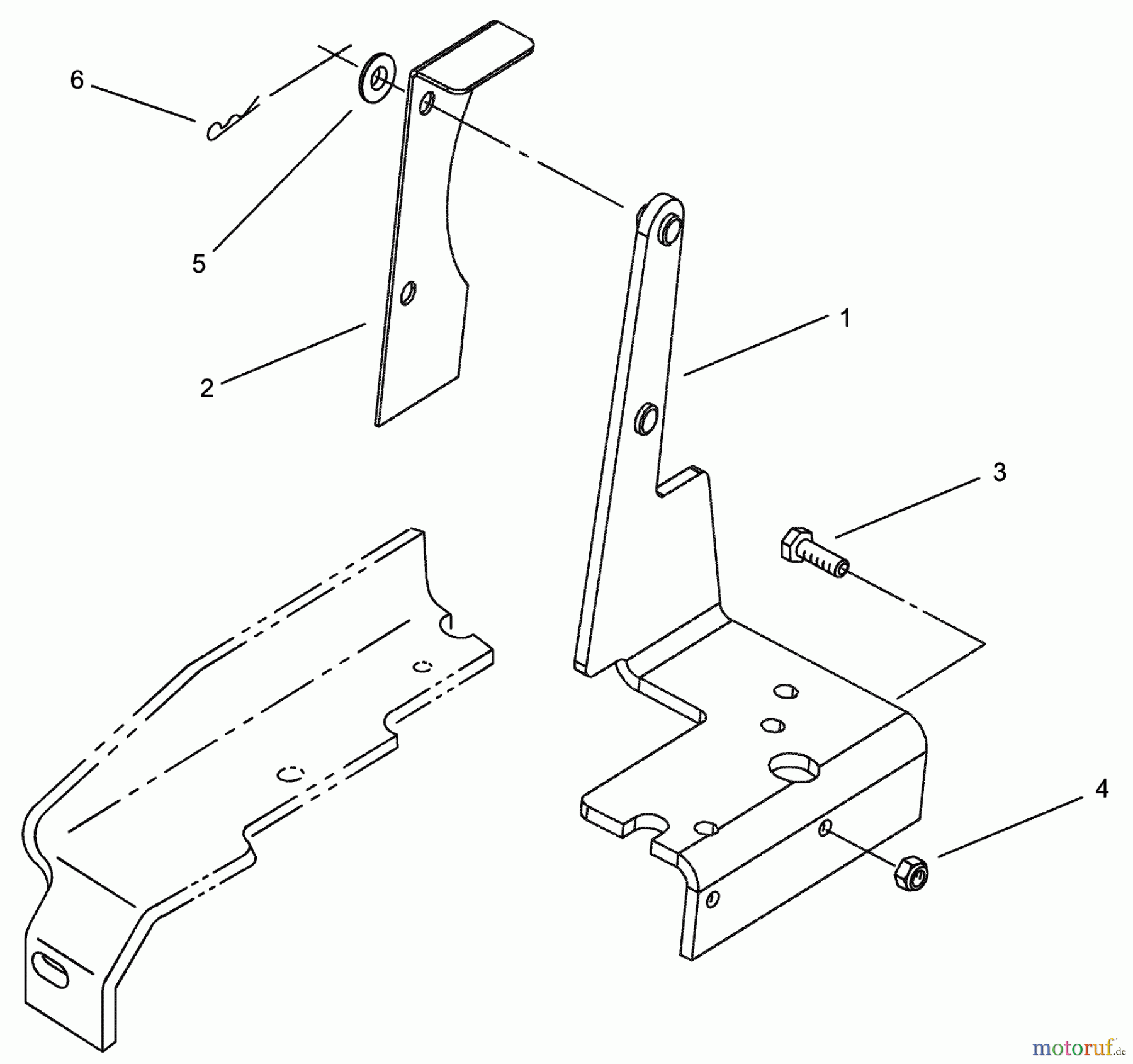 6

5

2

1

3

4

motoruf.de