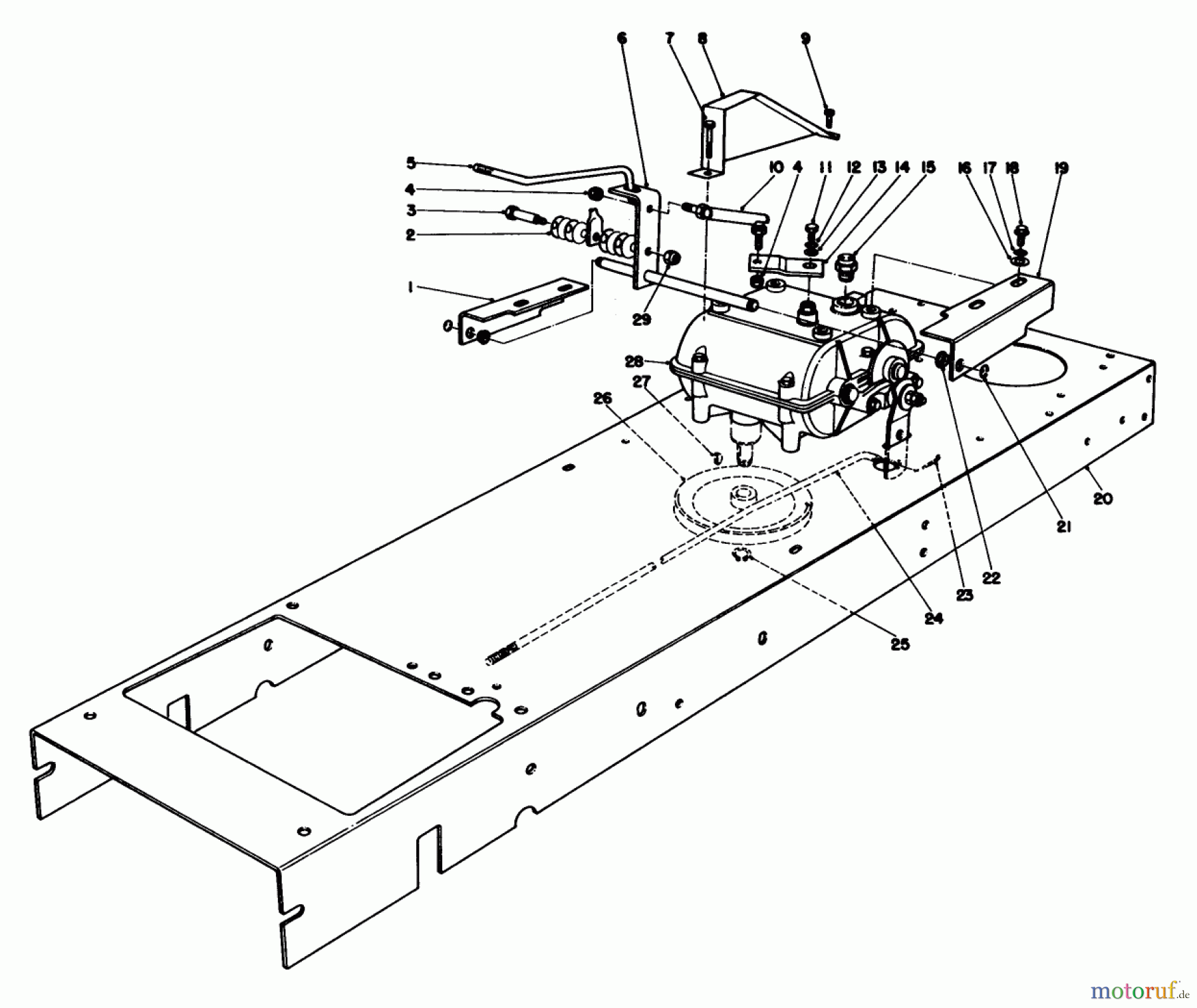 6 7 8 9
5
4
3
2
1
10 4 11 12 13 14 15 16 17 18 19
29
28
27
26
20
21
22
23
24
25
motoruf.de