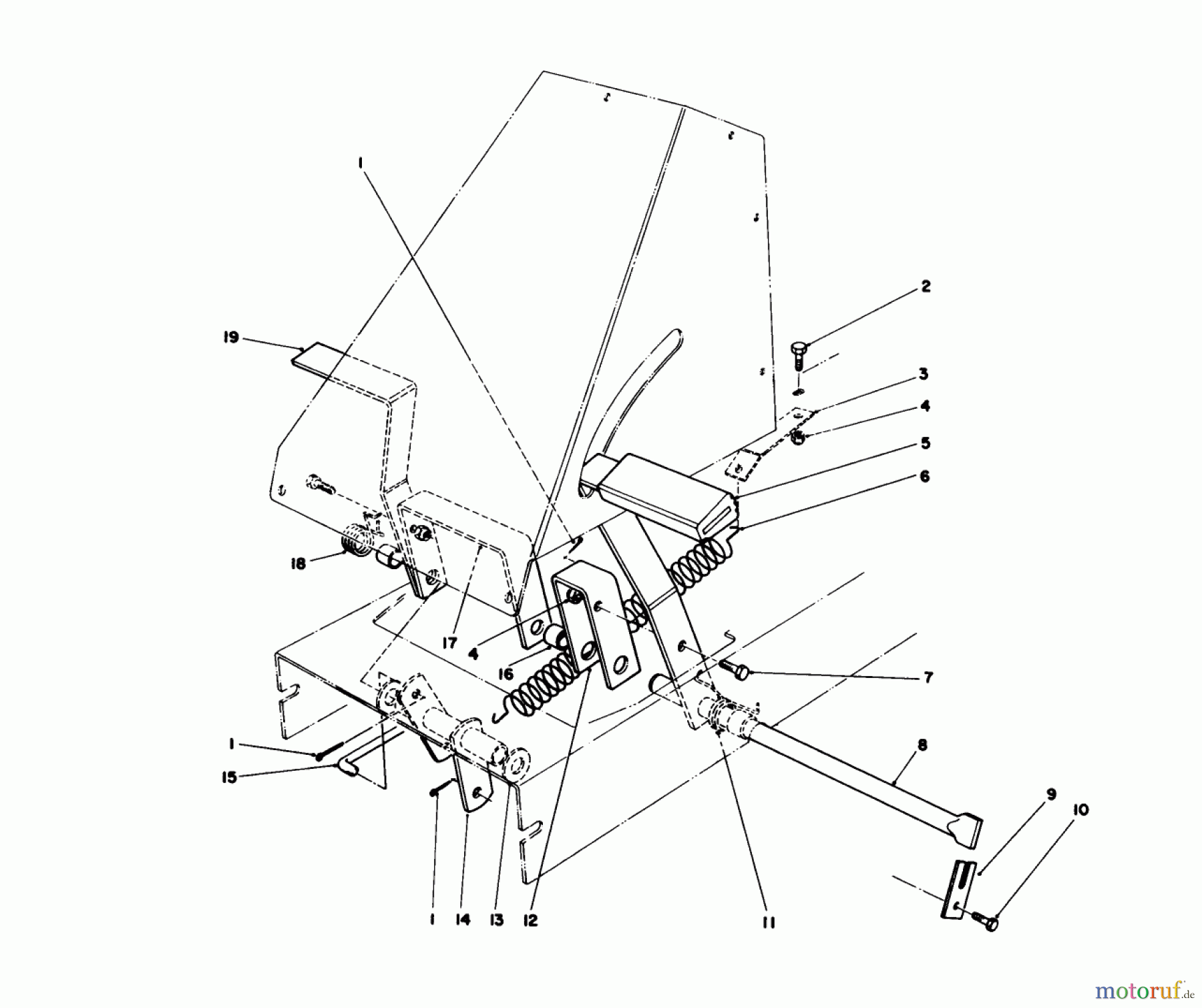 1
2
19
3
4
5
6
18
17
4
16
7
1
15
8
9
10
1
14
13
12
11
motoruf.de