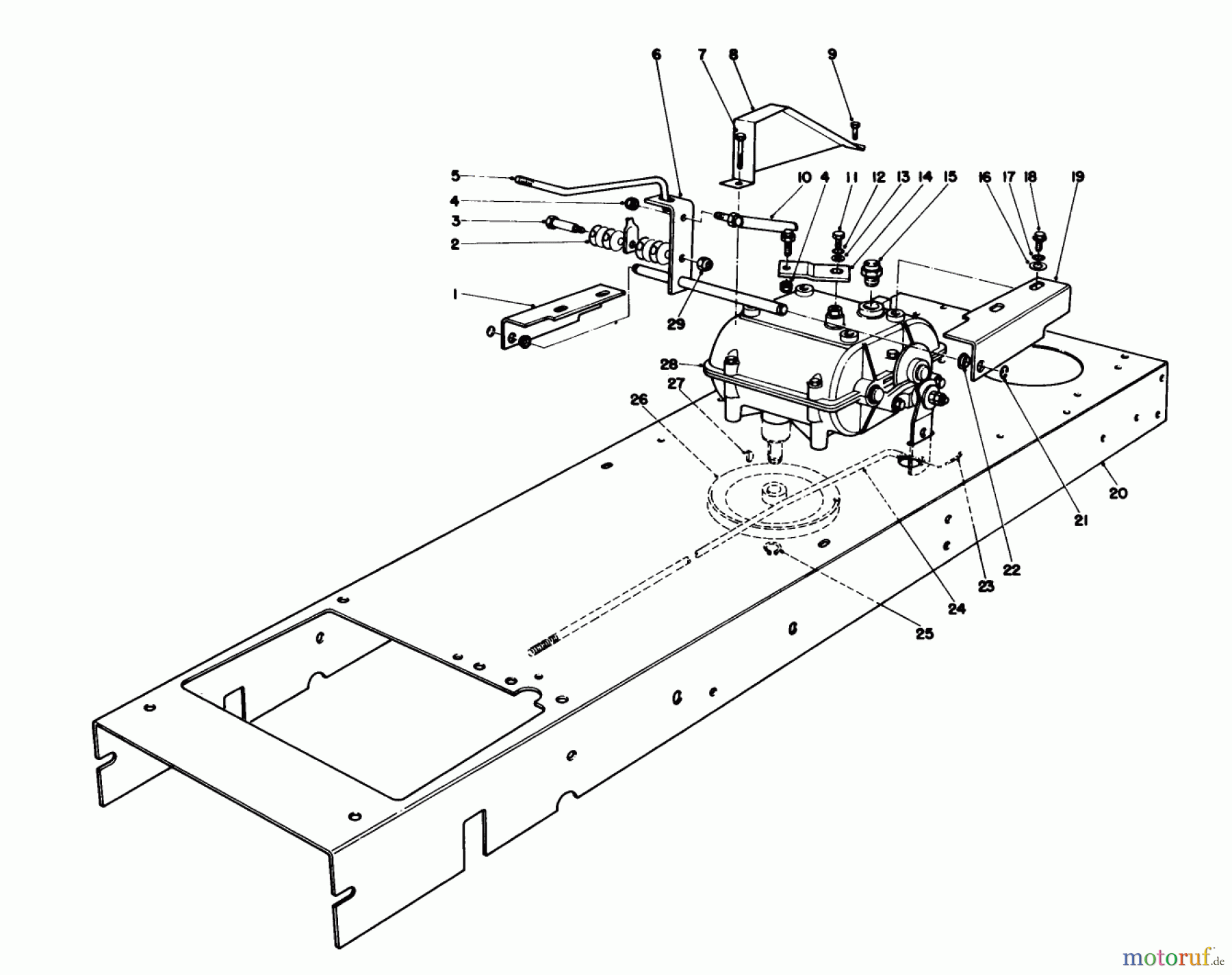 6
7
8
9
5
4
3
2
1
10
4
11
12
13
14
15
16
17
18
19
29
28
27
26
20
21
22
23
24
25
motoruf.de