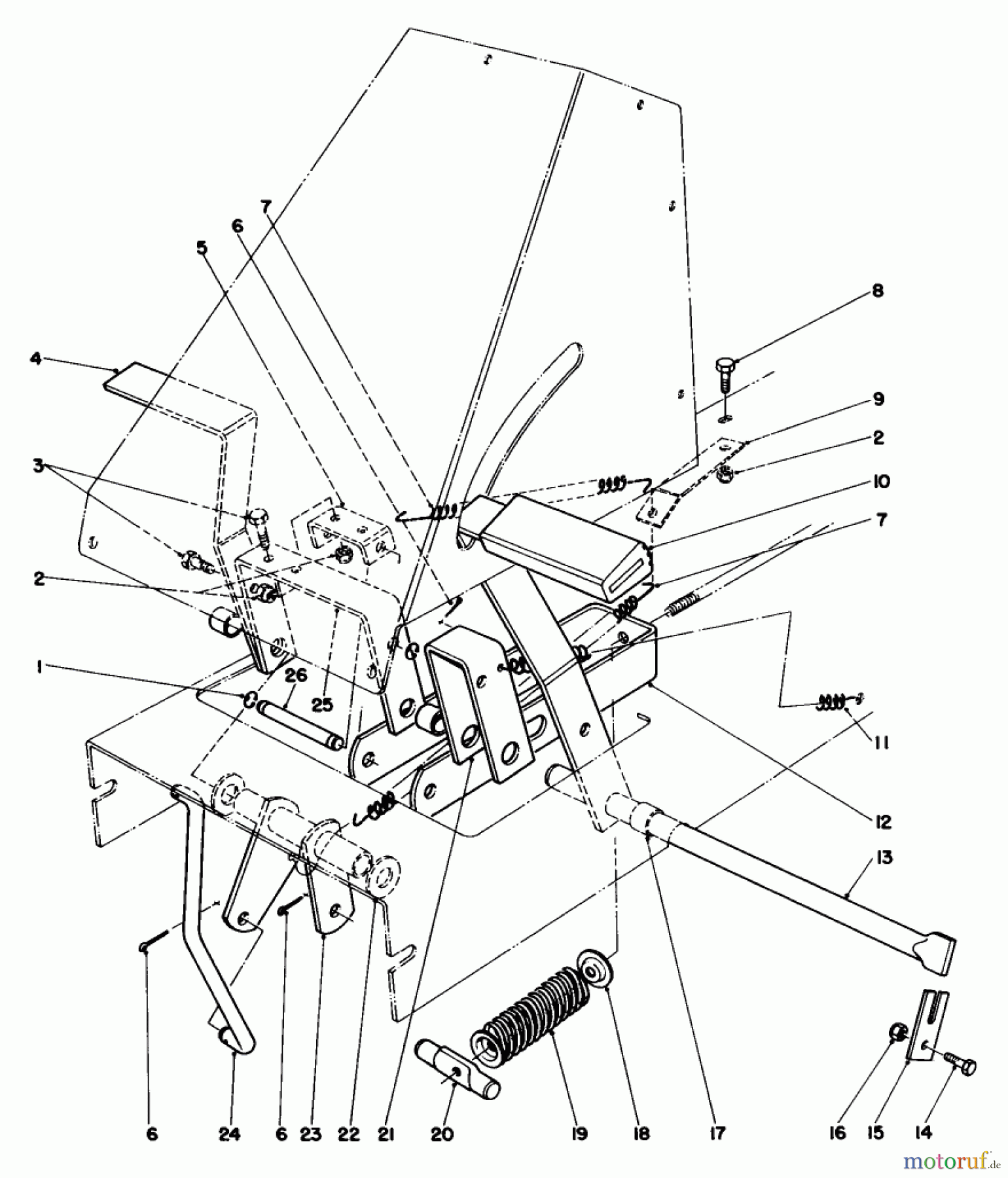 7
6
5
4
3
2
1
26
25
8
9
2
10
7
11
12
13
6
24
6
23
22
21
20
19
18
17
16
15
14
motoruf.de