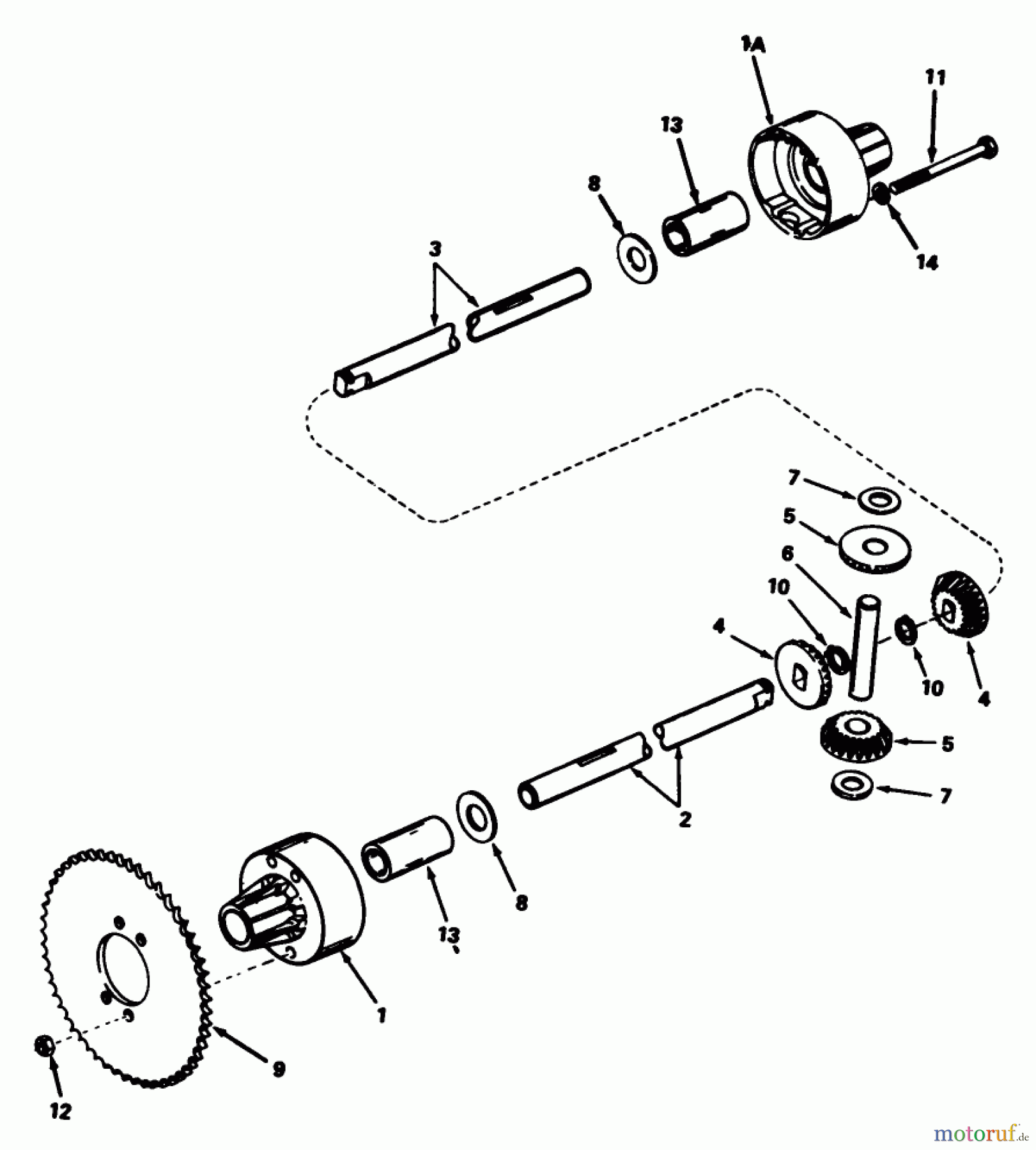 1A
11
13
8
14
3
7
5
6
10
4
10
4
5
7
2
8
13
1
9
12
motoruf.de