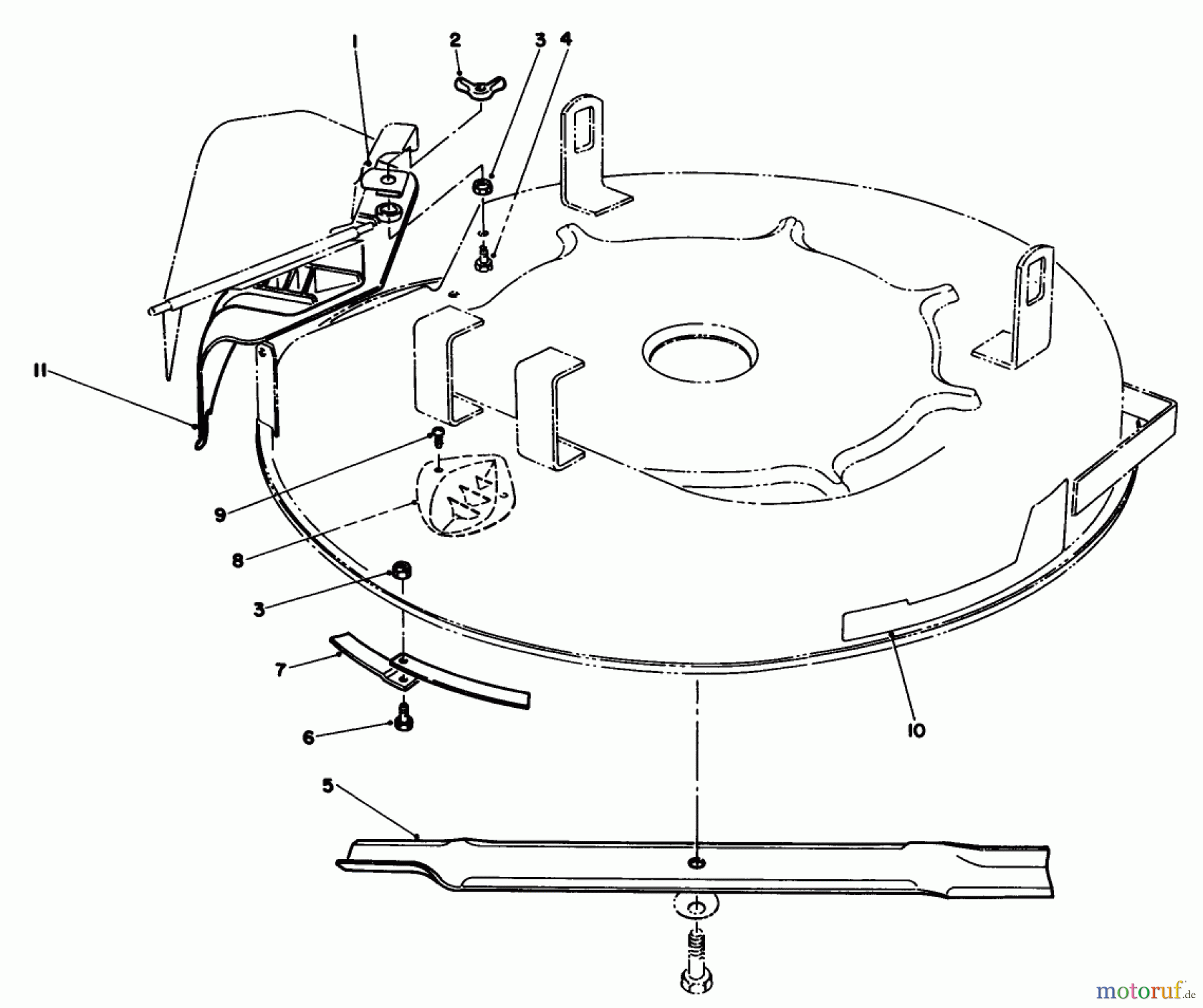 1
2
3
4
11
9
8
3
7
6
10
5
motoruf.de