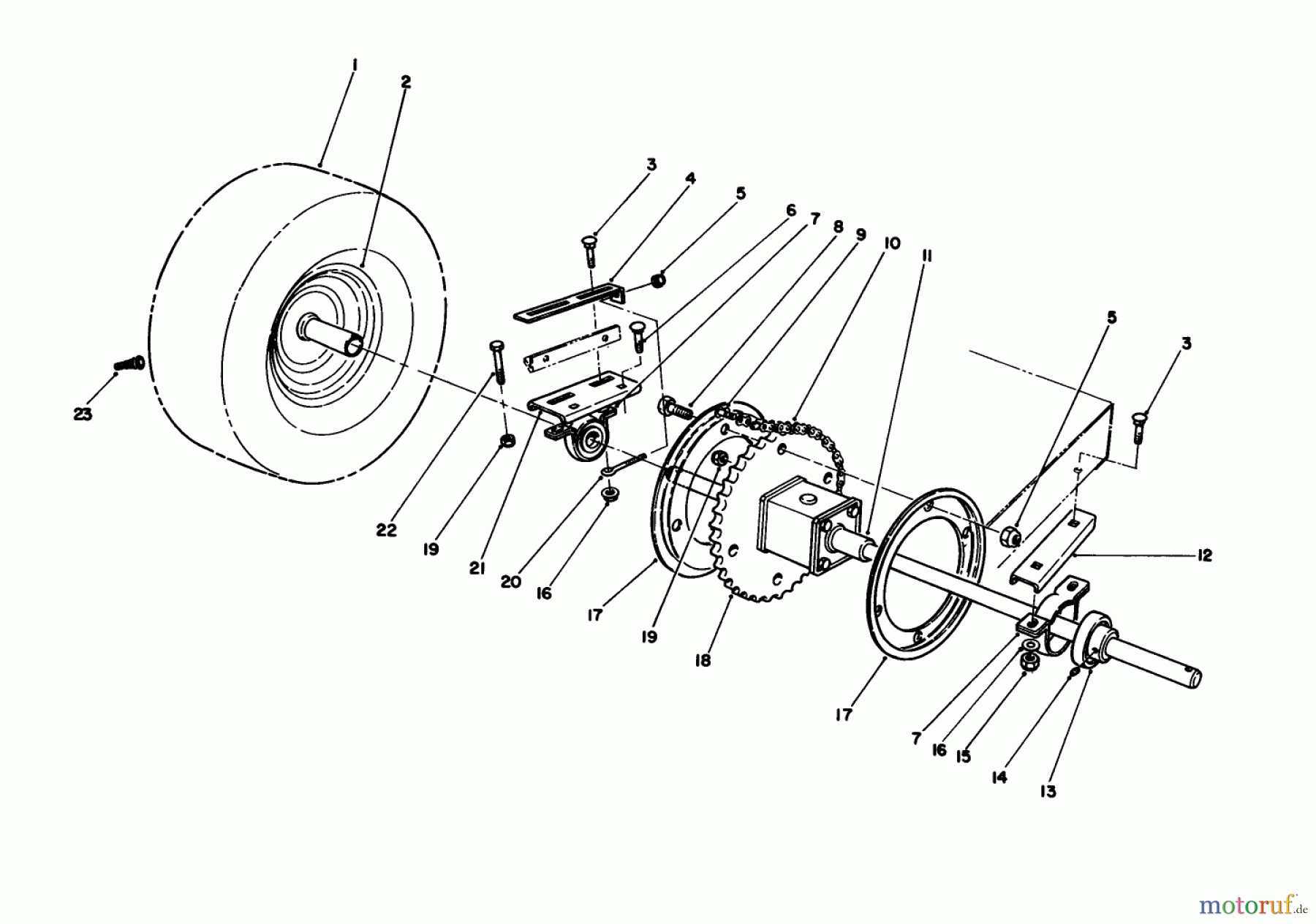 1
2
3
4
5
6
7
8
9
10
11
5
3
23
22
19
21
20
16
17
19
18
12
17
7
16
15
14
13
motoruf.de