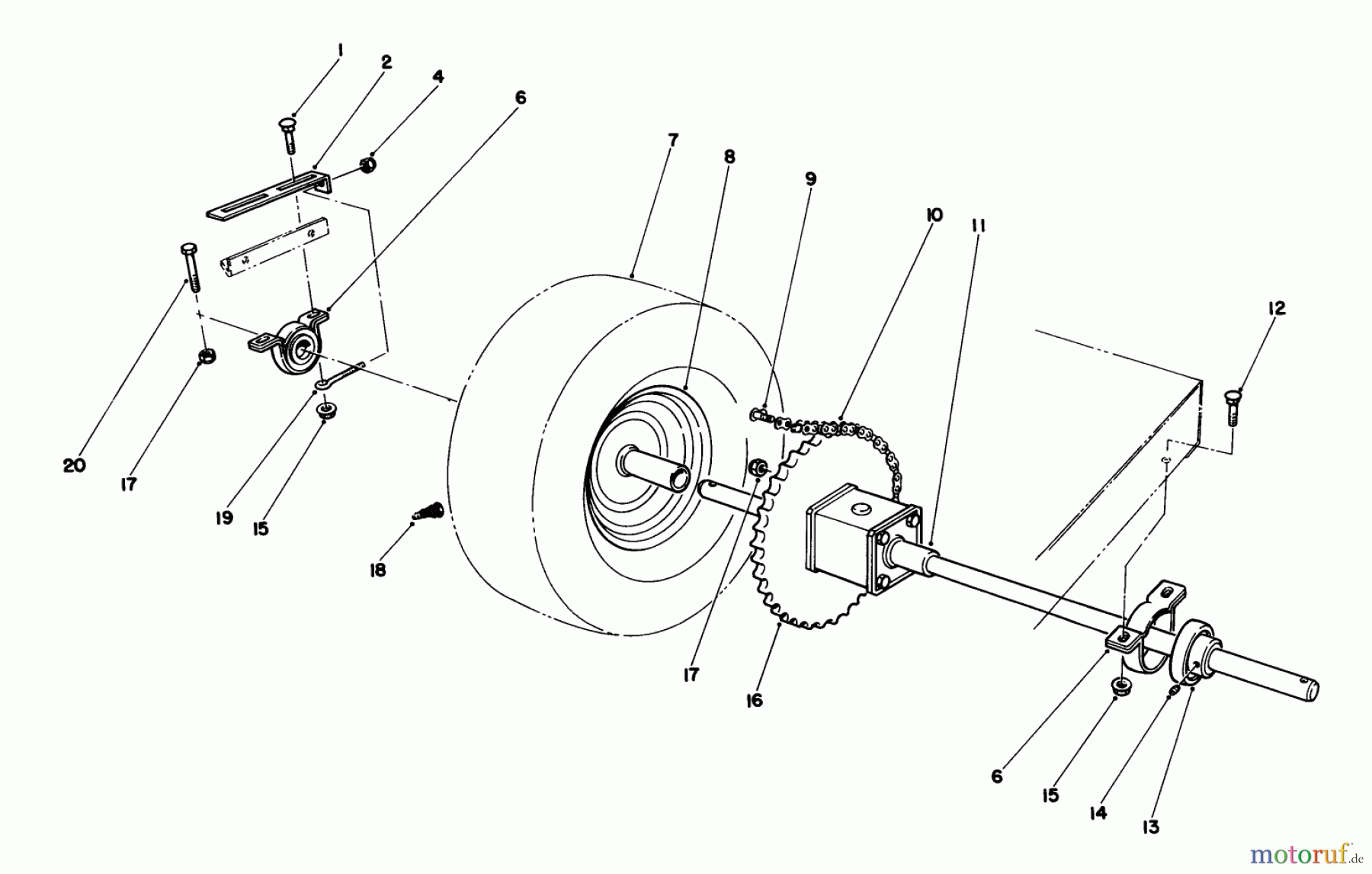 1
2
4
6
7
8
9
10
11
12
20
17
19
15
18
17
16
6
15
14
13
motoruf.de