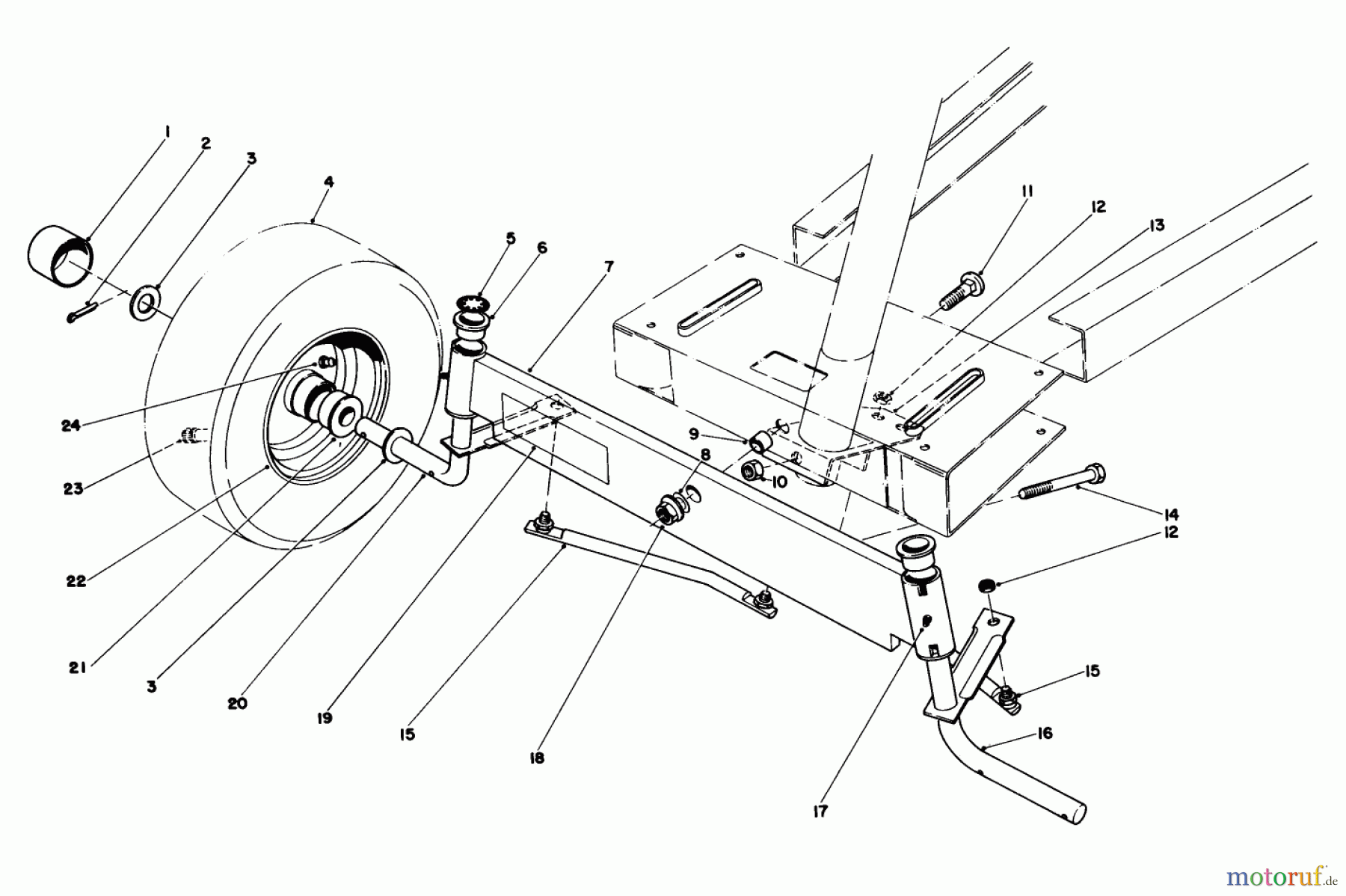 1
2
3
4
5
6
7
11
12
13
24
23
9
8
10
14
12
22
21
3
20
19
15
18
15
16
17
motoruf.de