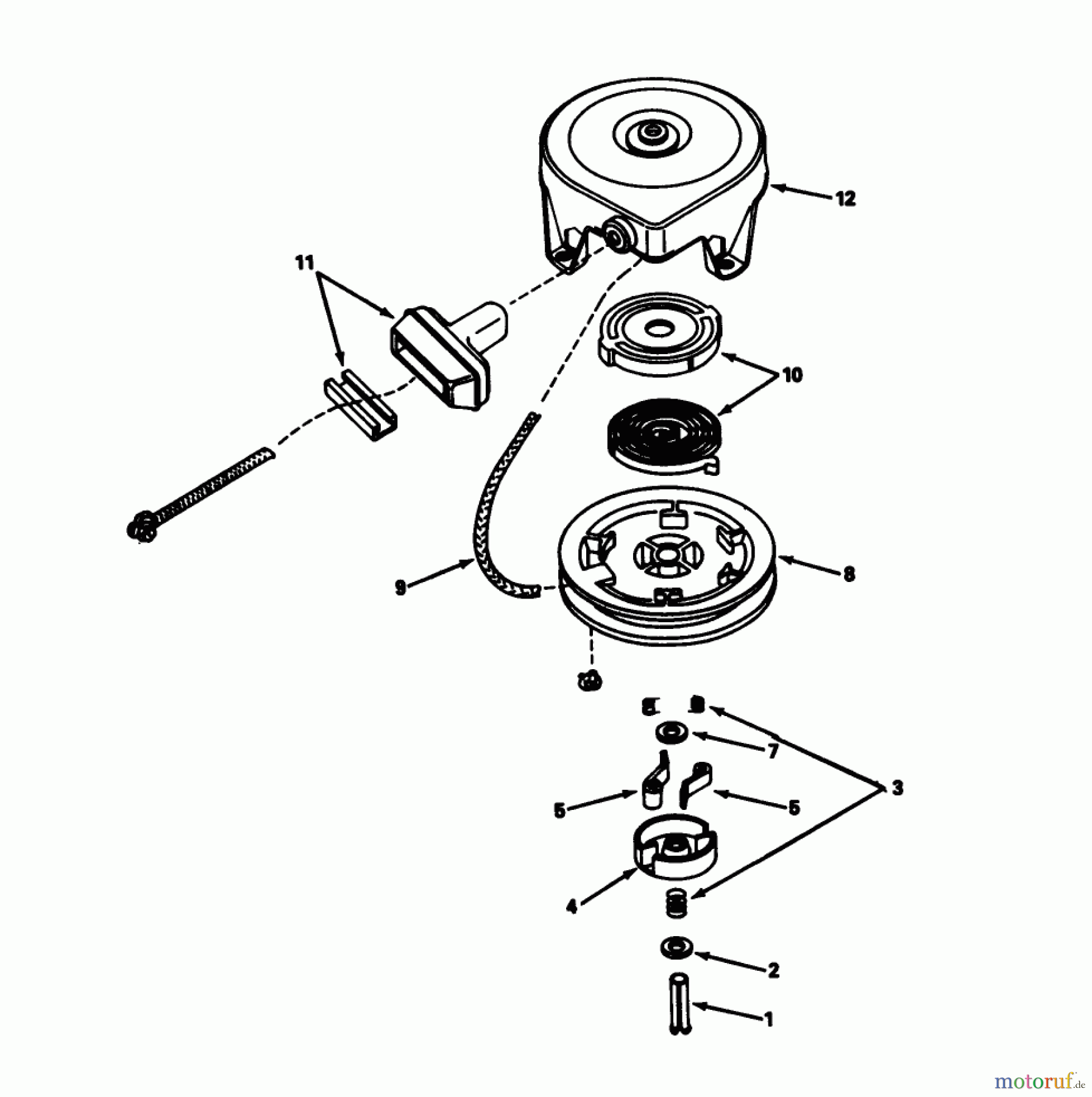 12

11

10

9

8

7

3

5

5

4

2

1

motoruf.de