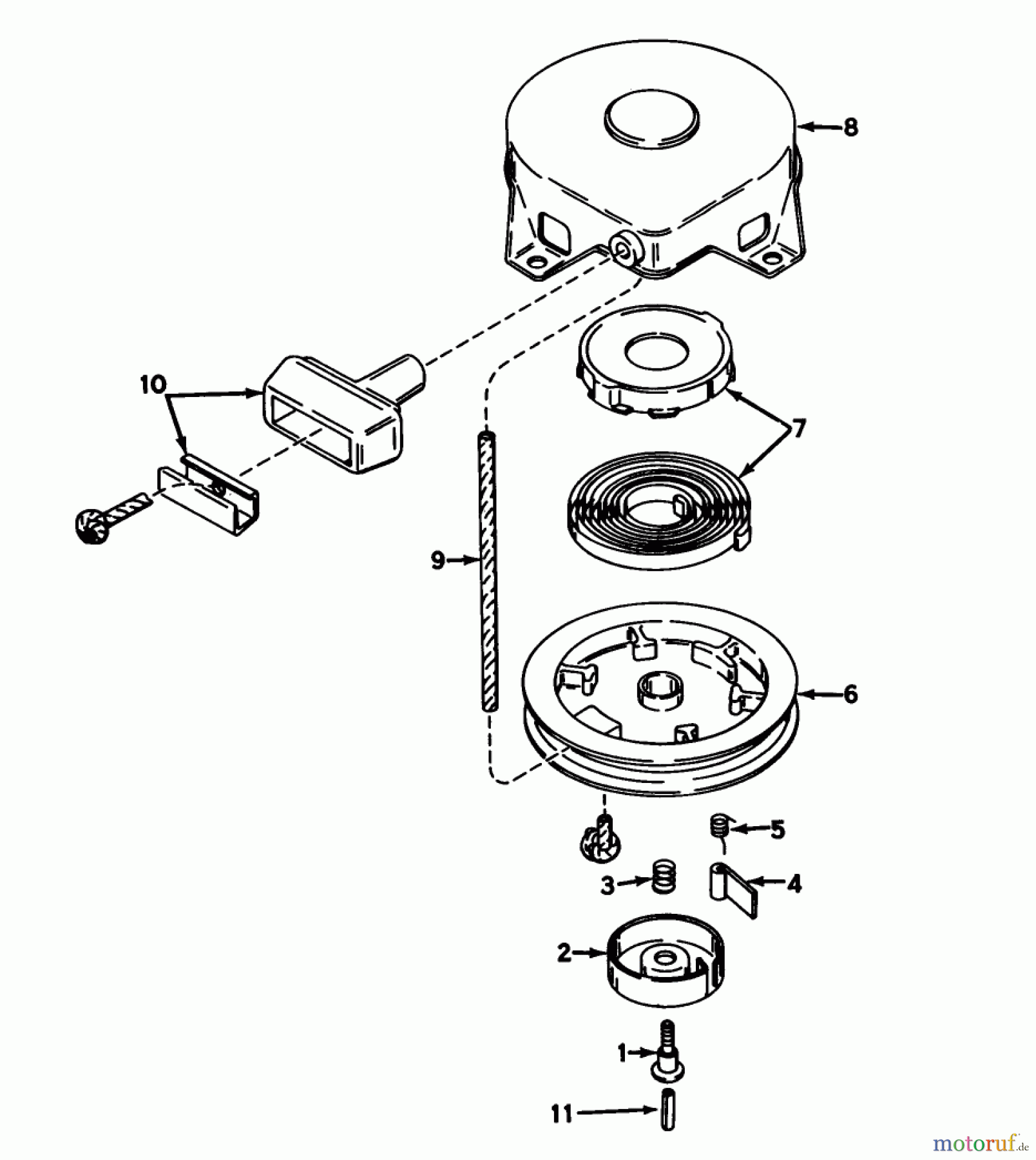 8

10

7

9

6

5

3

4

2

1

11

motoruf.de