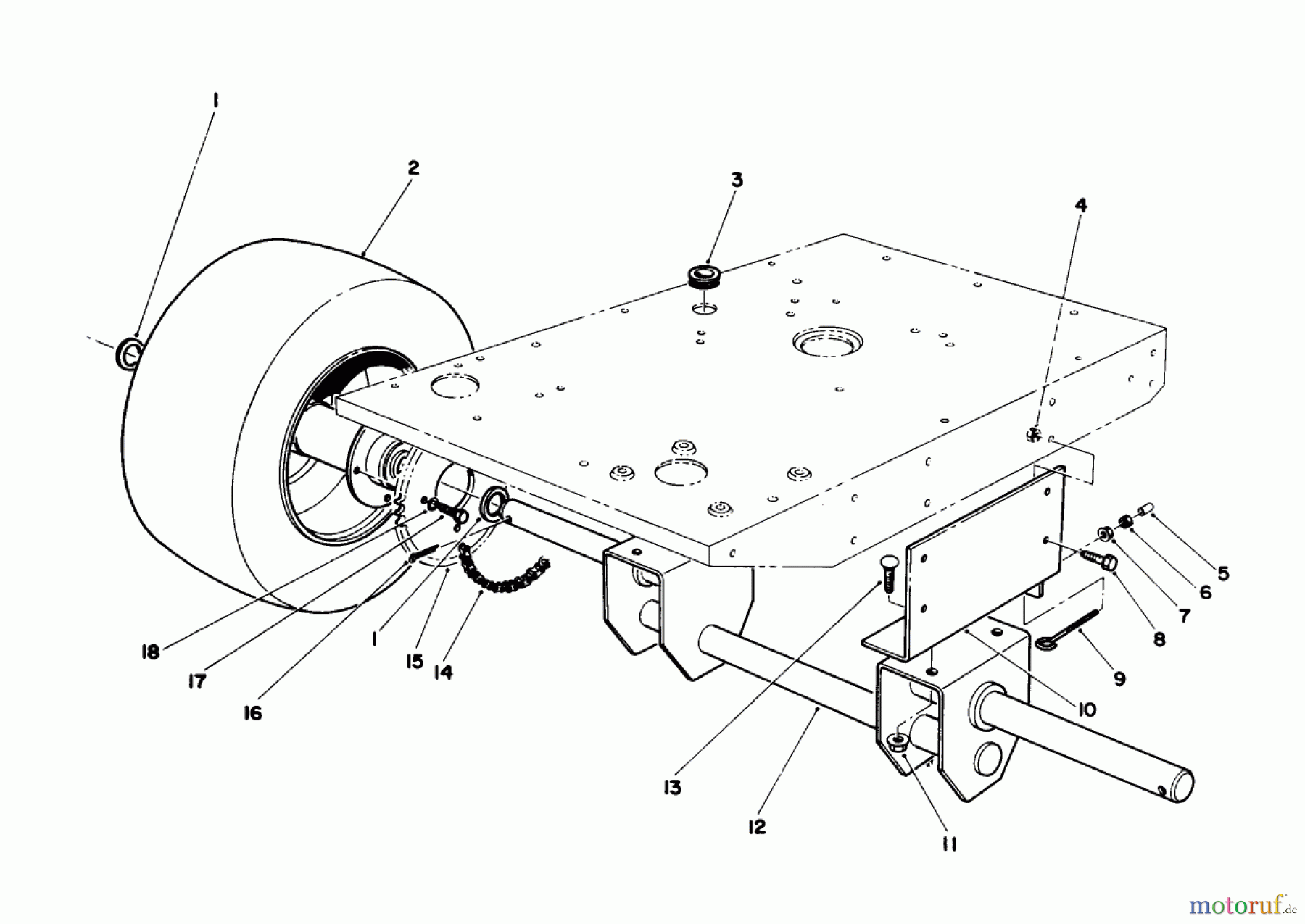 1
2
3
4
5
6
7
8
9
10
11
12
13
14
15
1
16
17
18
motoruf.de