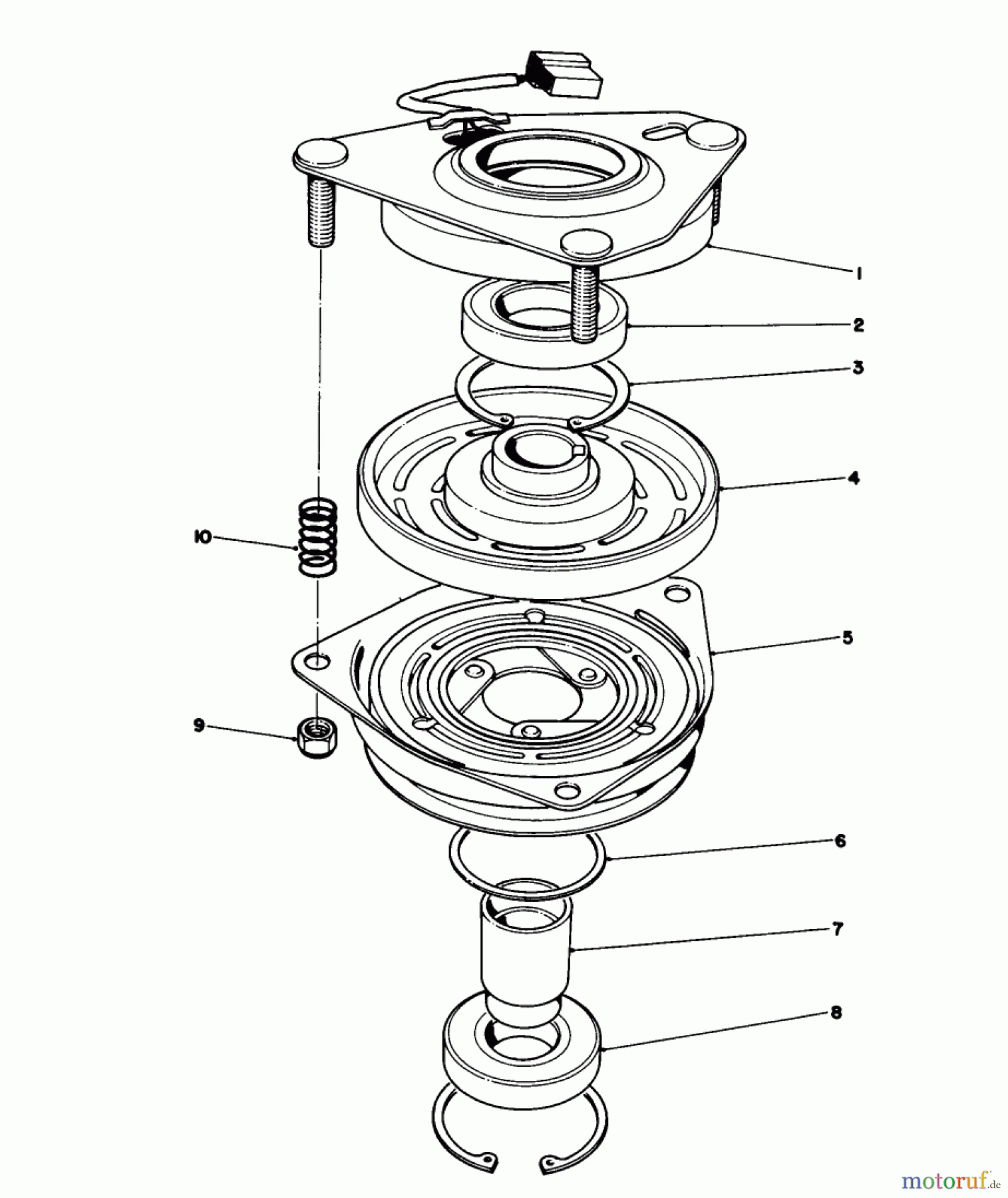 1
2
3
4
10
5
9
6
7
8
motoruf.de