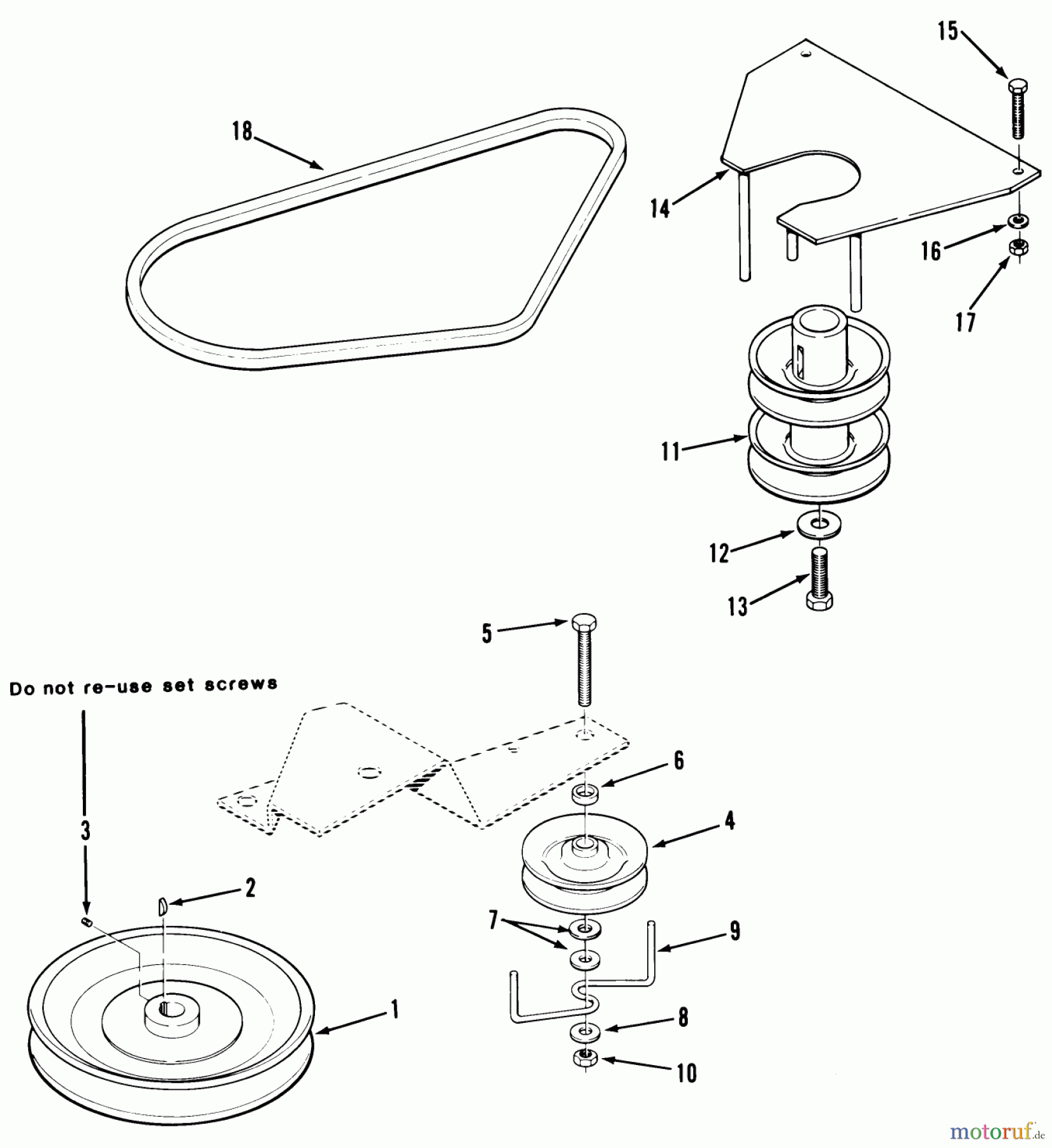 15

18

14

16

17

11

12

13

5

Do not re-use set screws

6

3

4

2

7

9

1

8

10

motoruf.de