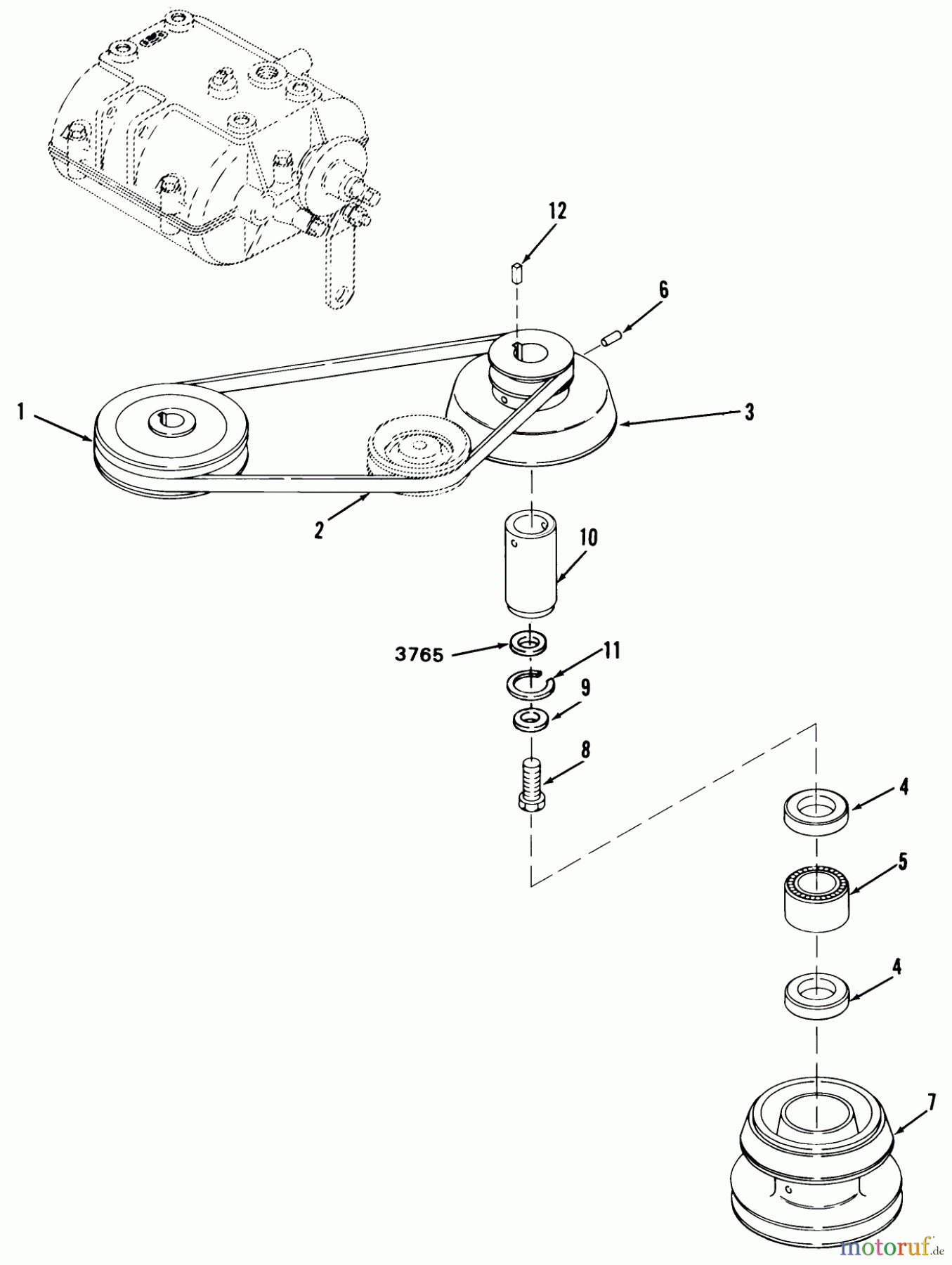 12

6

1

3

2

10

3765

11

9

8

4

5

4

7

motoruf.de