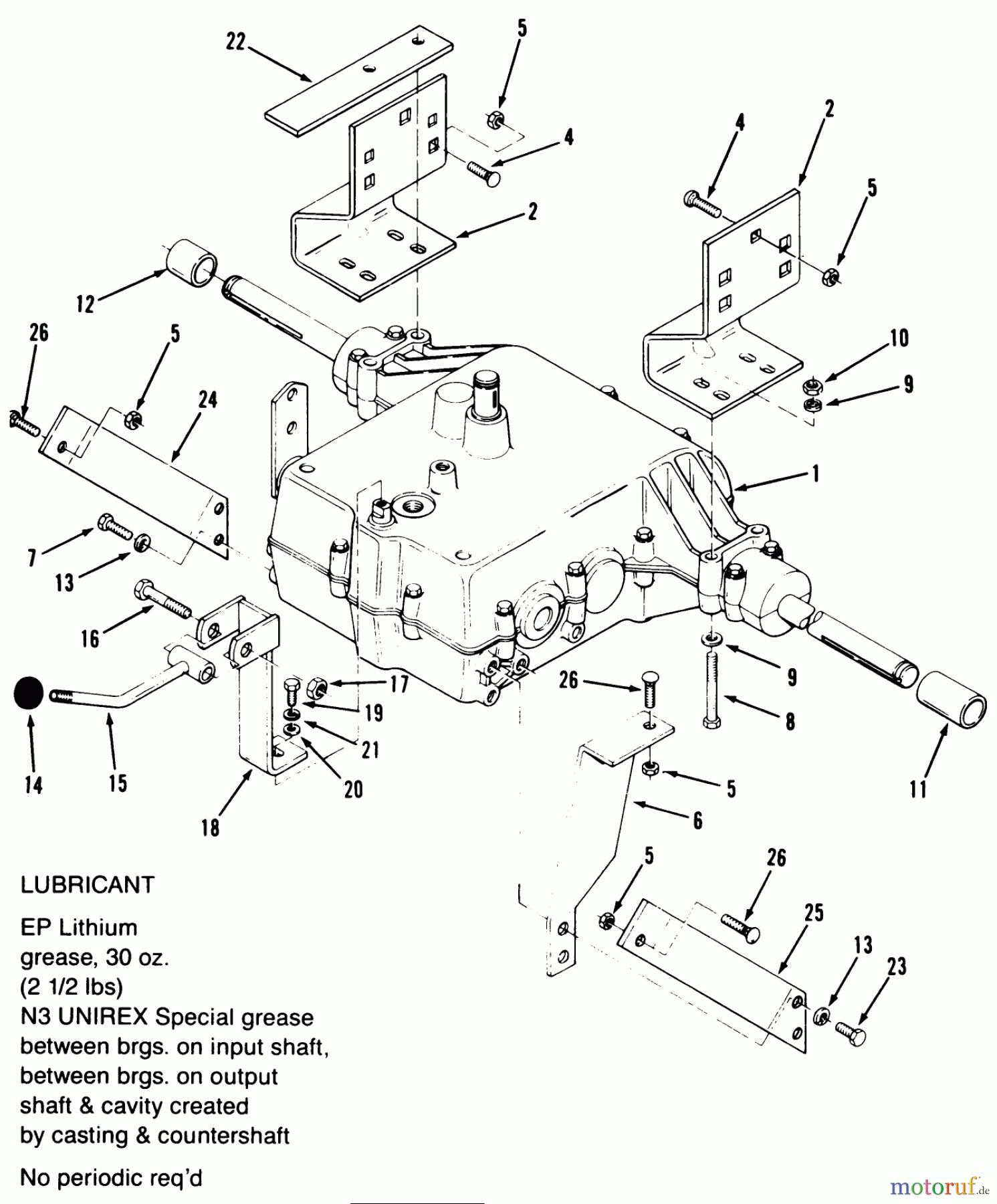 22
5
4
2
4
2
5
12
26
5
24
10
9
1
7
13
16
17
19
21
20
14
15
18
26
9
8
11
5
6
5
26
25
13
23

LUBRICANT

EP Lithium grease, 30 oz. (2 1/2 lbs)
N3 UNIREX Special grease between brgs. on input shaft, between brgs. on output shaft & cavity created by casting & countershaft

No periodic req'd

motoruf.de