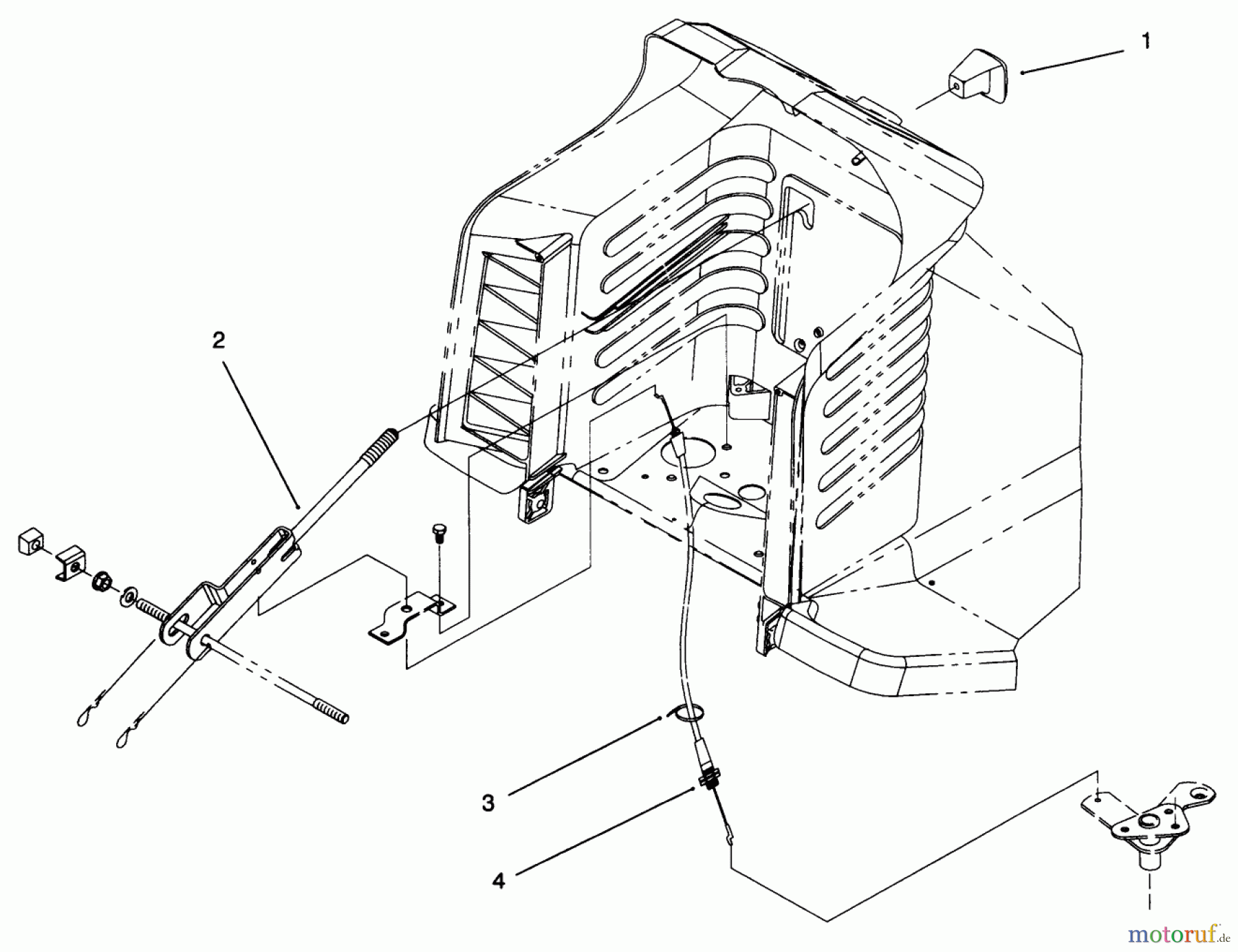 1

2

3

4

motoruf.de