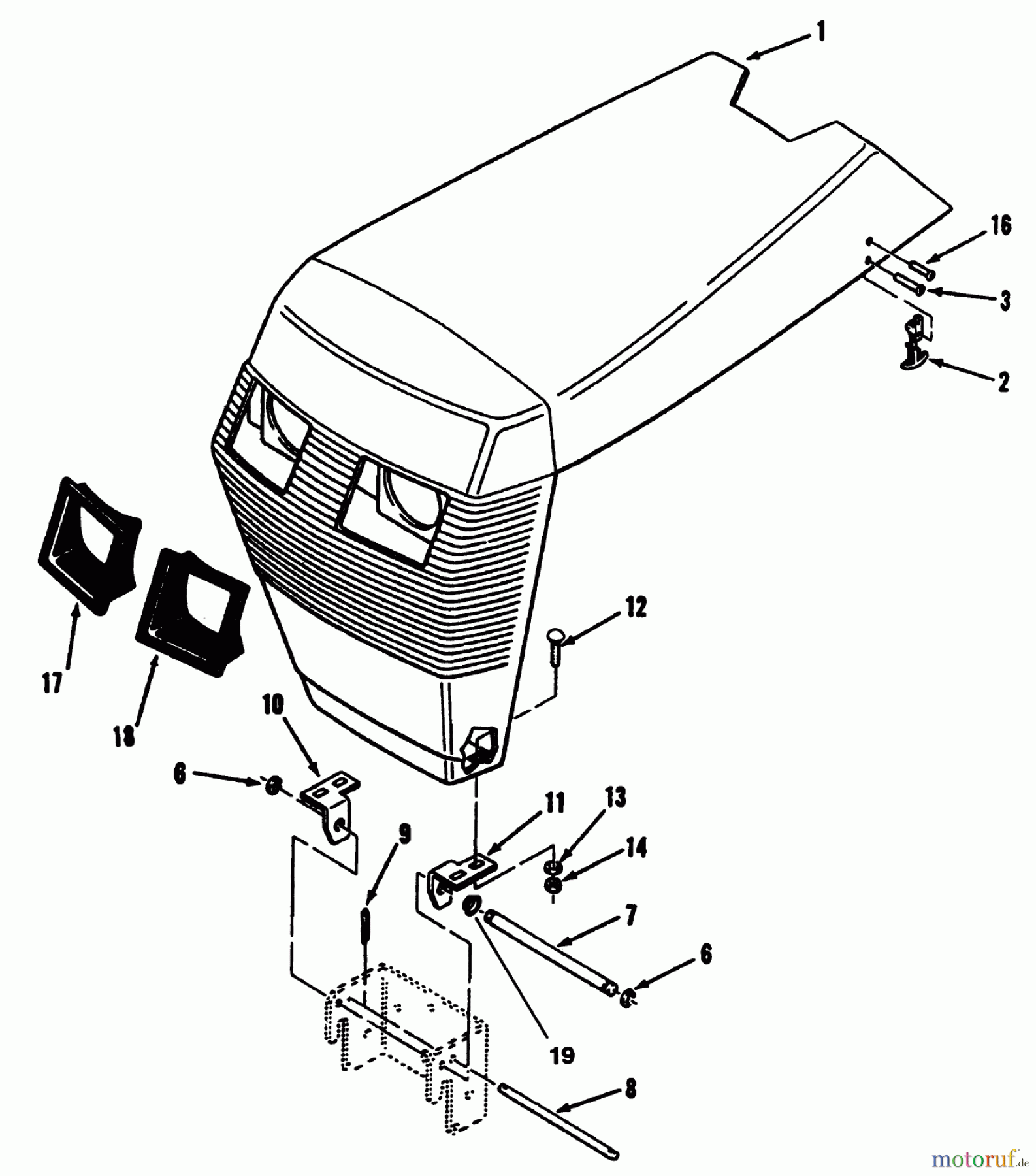 1
16
3
2
12
17
18
10
6
11
13
14
9
7
6
19
8
motoruf.de