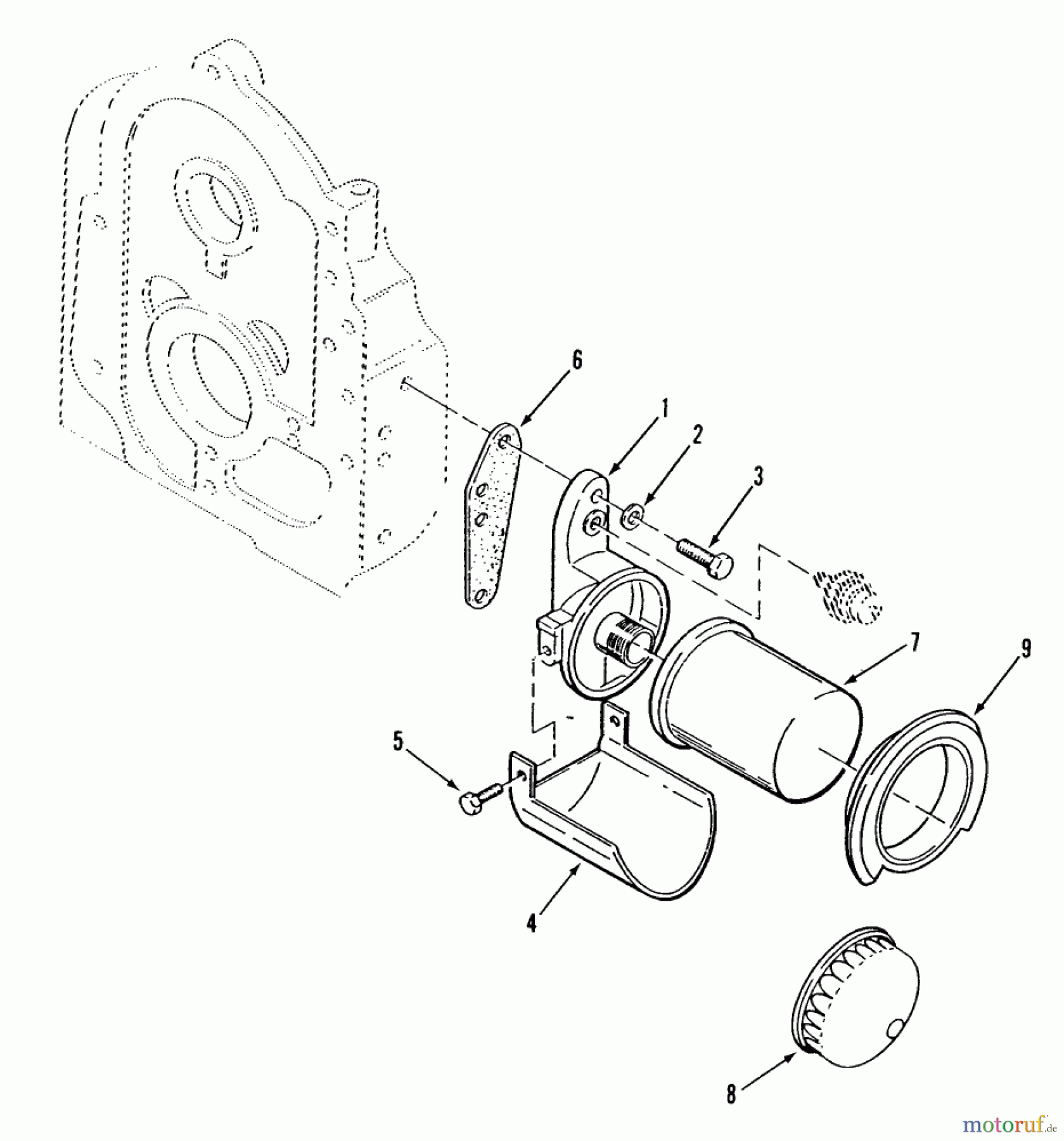 6
1
2
3
7
9
5
4
8
motoruf.de