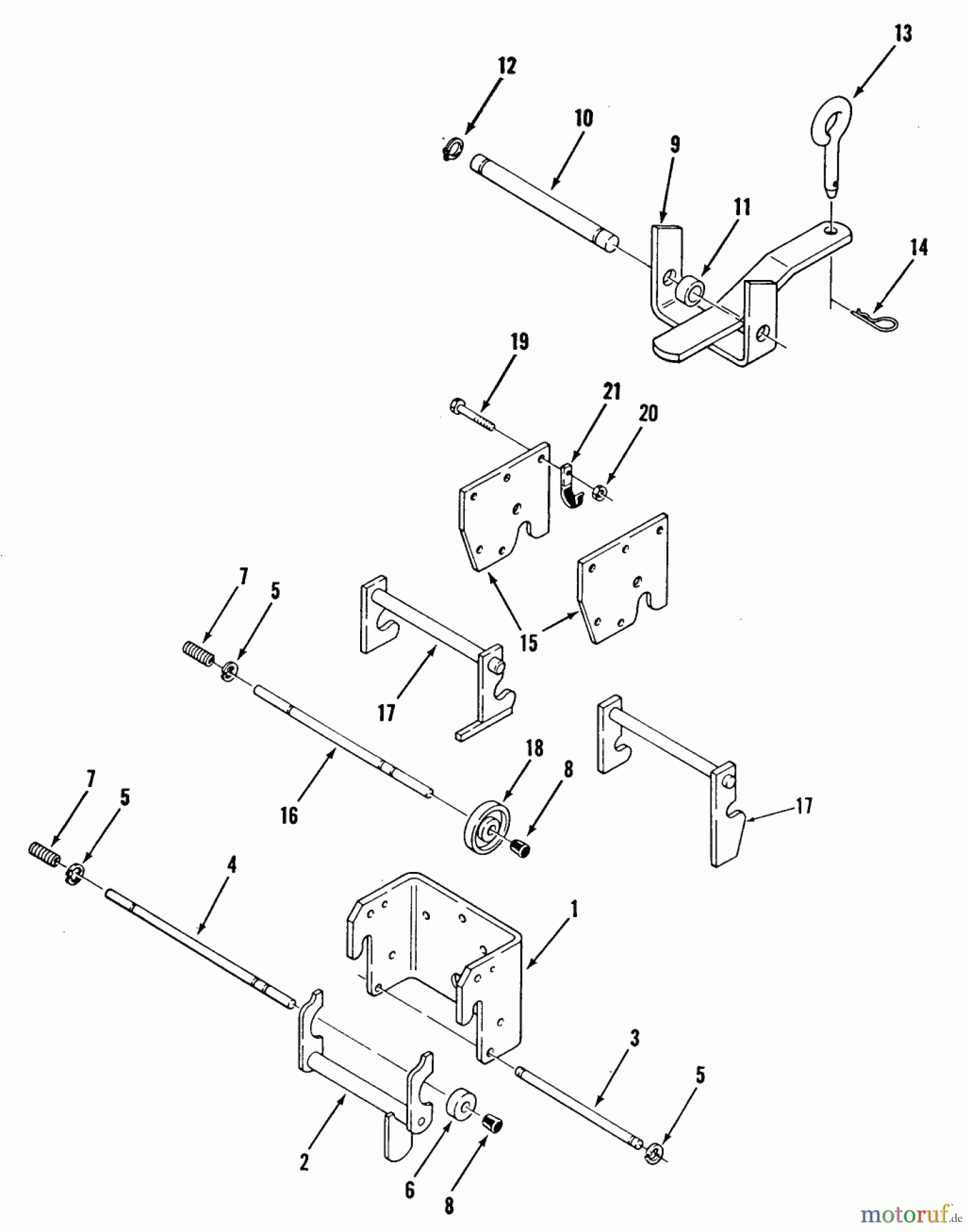 13
12
10
9
11
14
19
21
20
7
5
15
17
18
8
16
17
7
5
4
1
3
5
2
6
8
motoruf.de