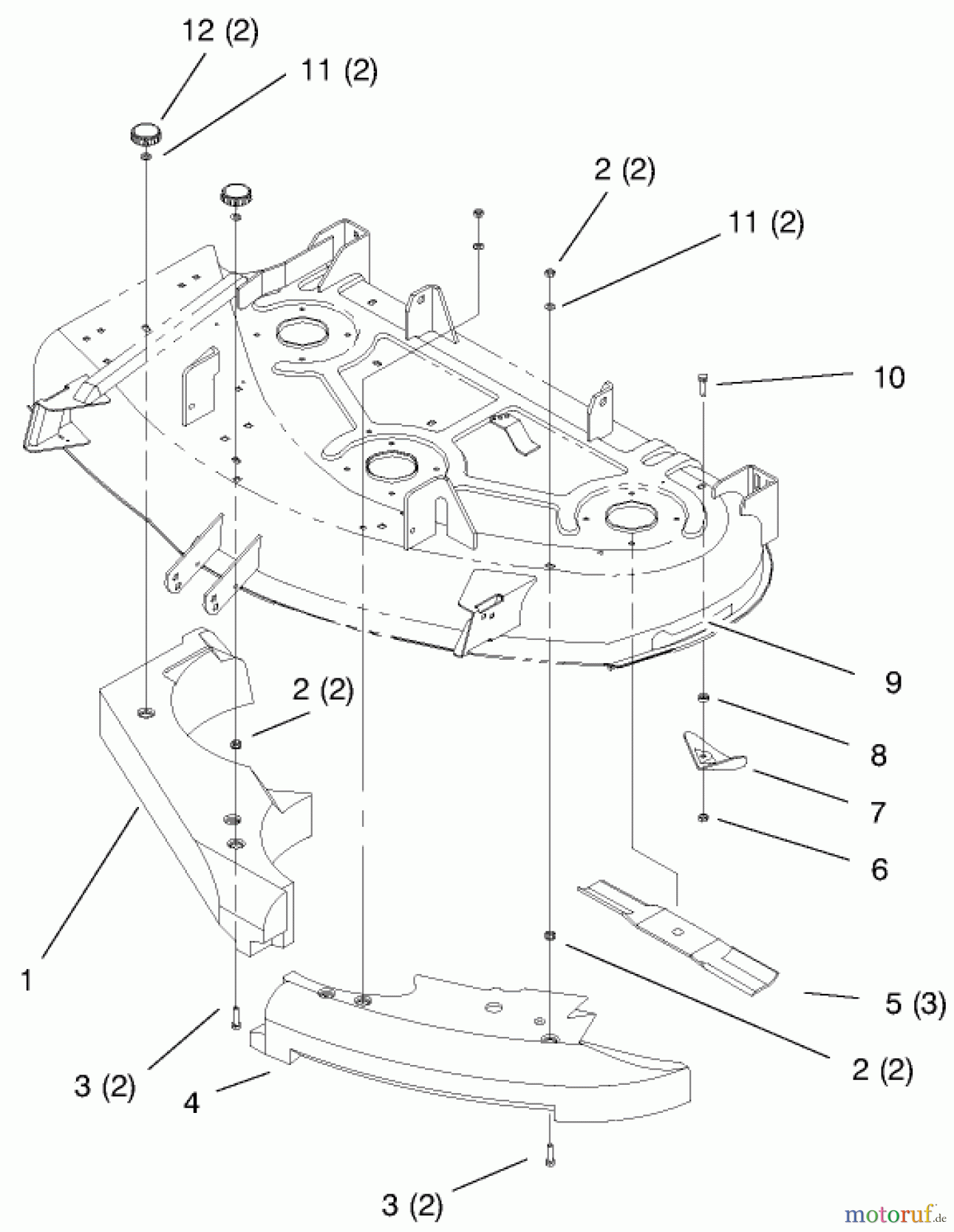 12 (2)
11 (2)
2 (2)
11 (2)
10
9
2 (2)
8
7
6
1
5 (3)
3 (2)
4
2 (2)
3 (2)
motoruf.de