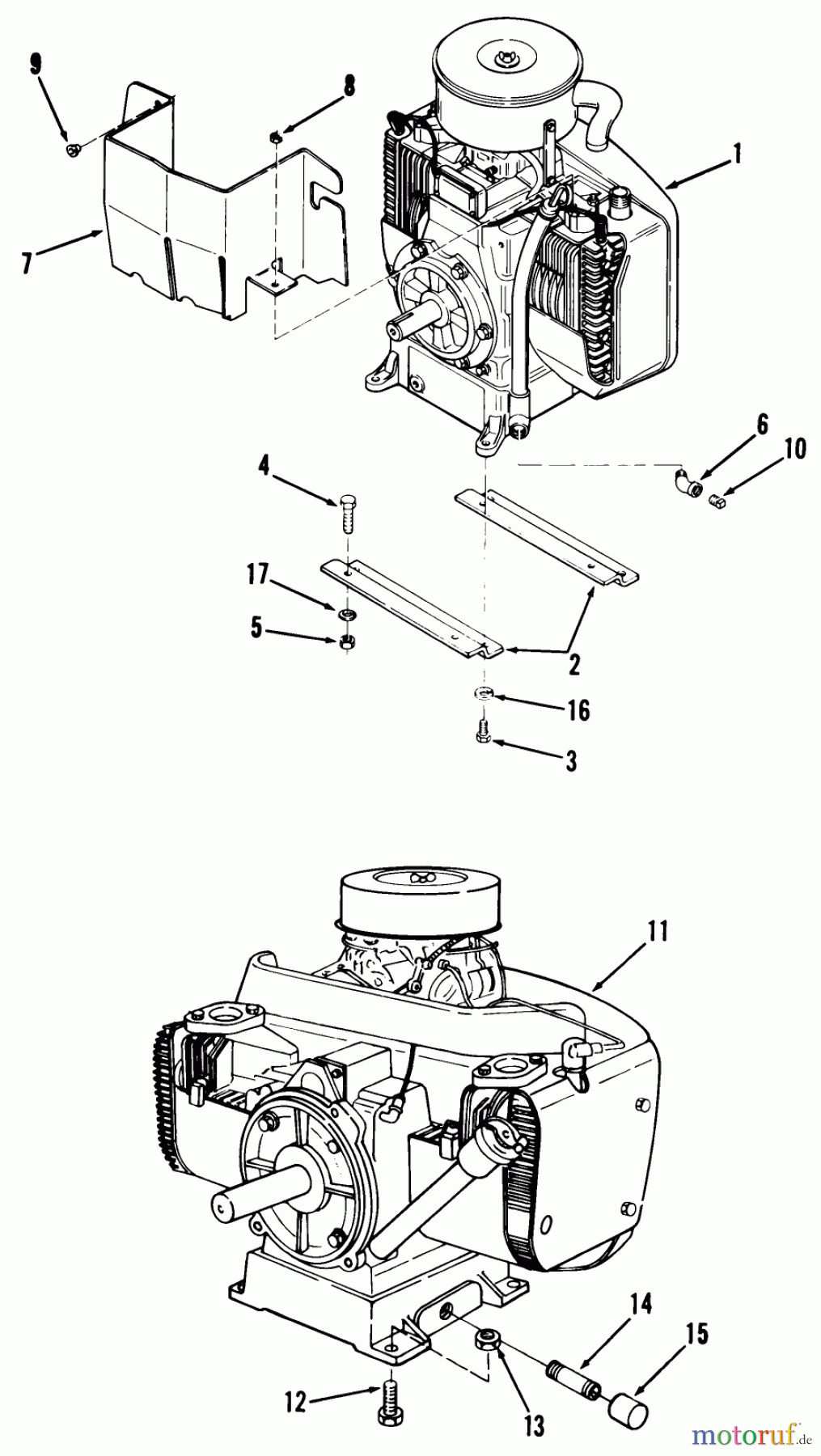 9
8
1
7
6
10
4
17
5
2
16
3
11
14
15
12
13
motoruf.de