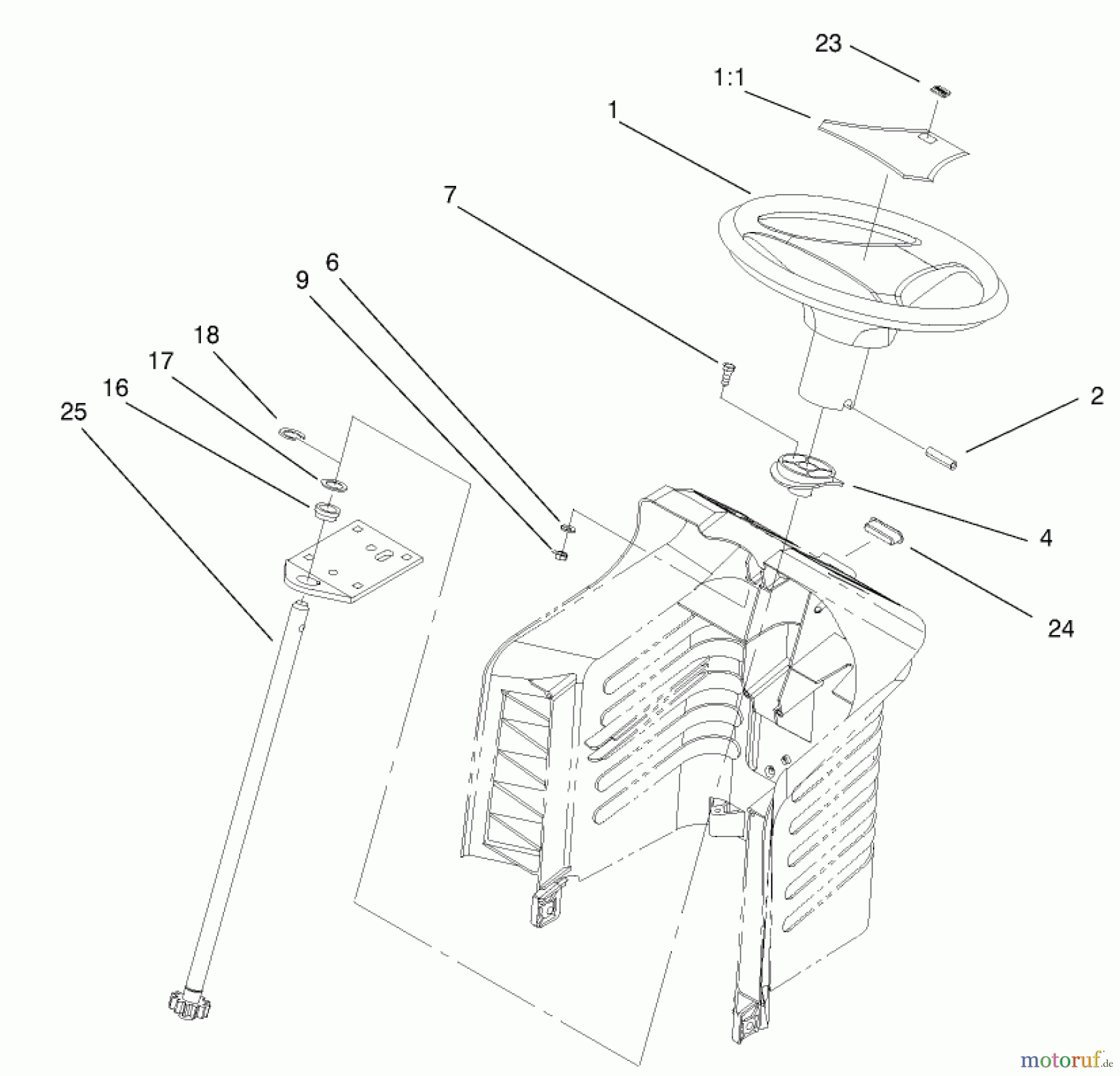 23
1:1
1
7
6
9
18
17
16
25
2
4
24
motoruf.de