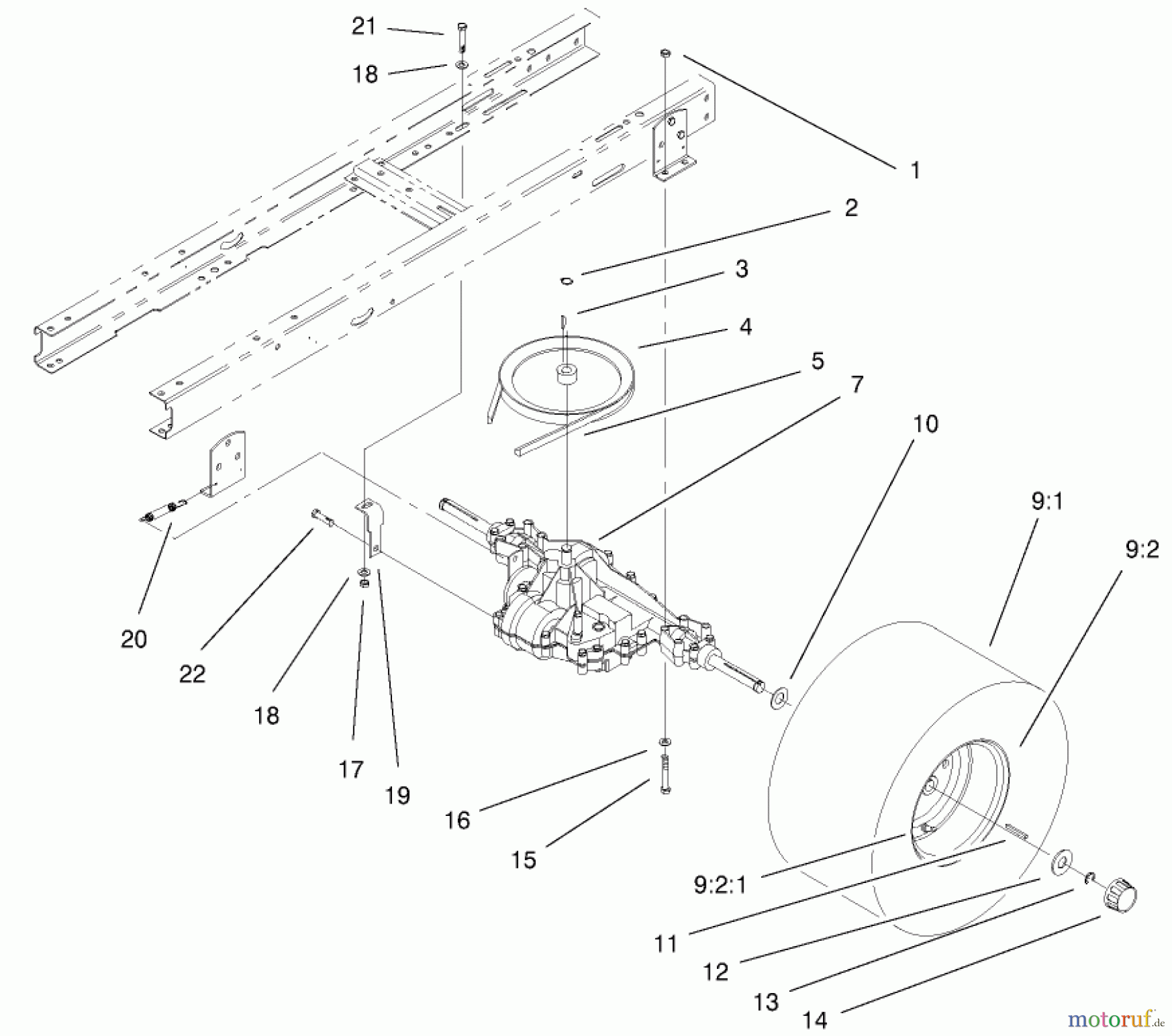 21
18
1
2
3
4
5
7
10
9:1
9:2
20
22
18
17
19
16
15
9:2:1
11
12
13
14
motoruf.de