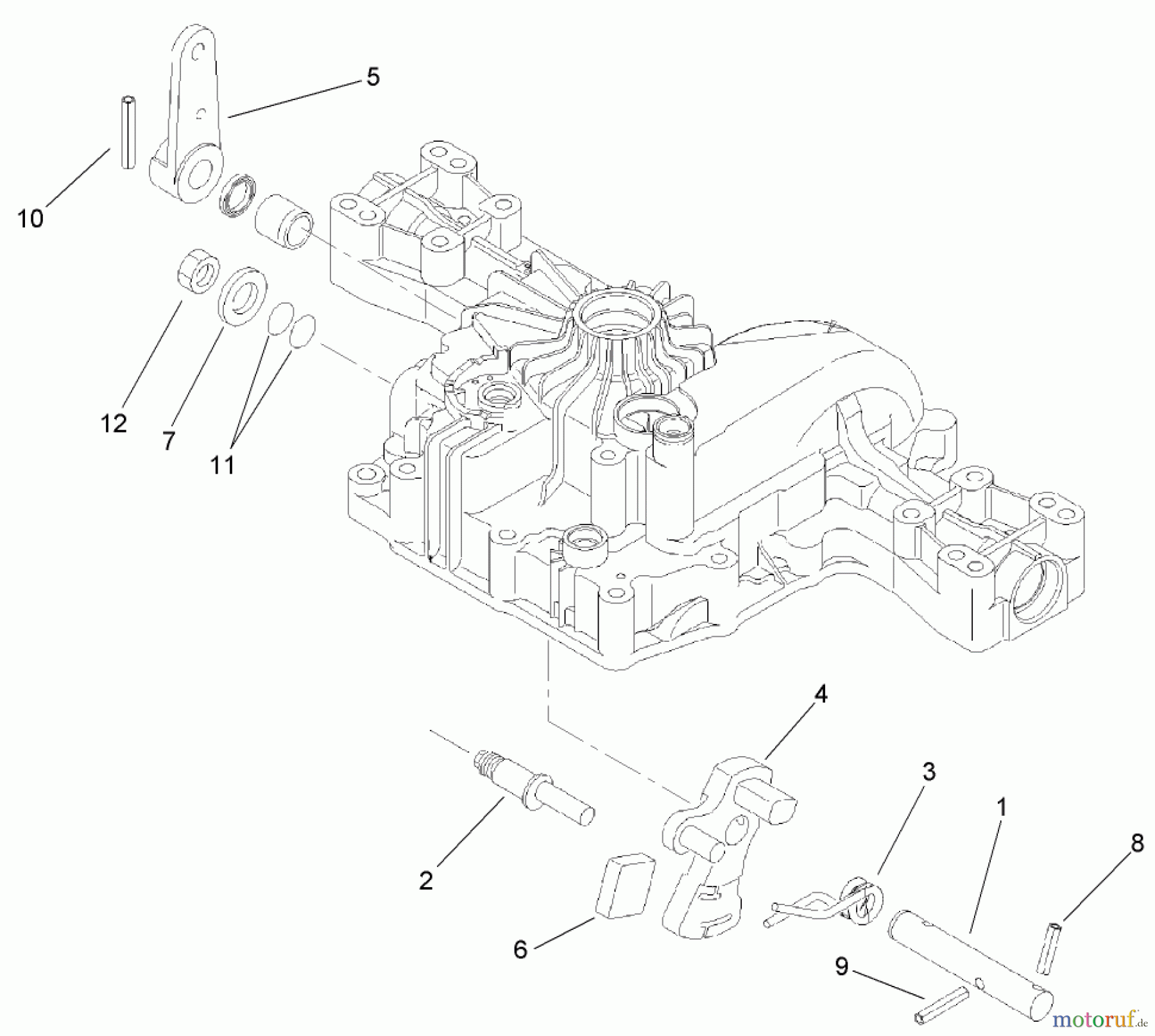 5

10

12

7

11

4

3

1

8

2

6

9

motoruf.de