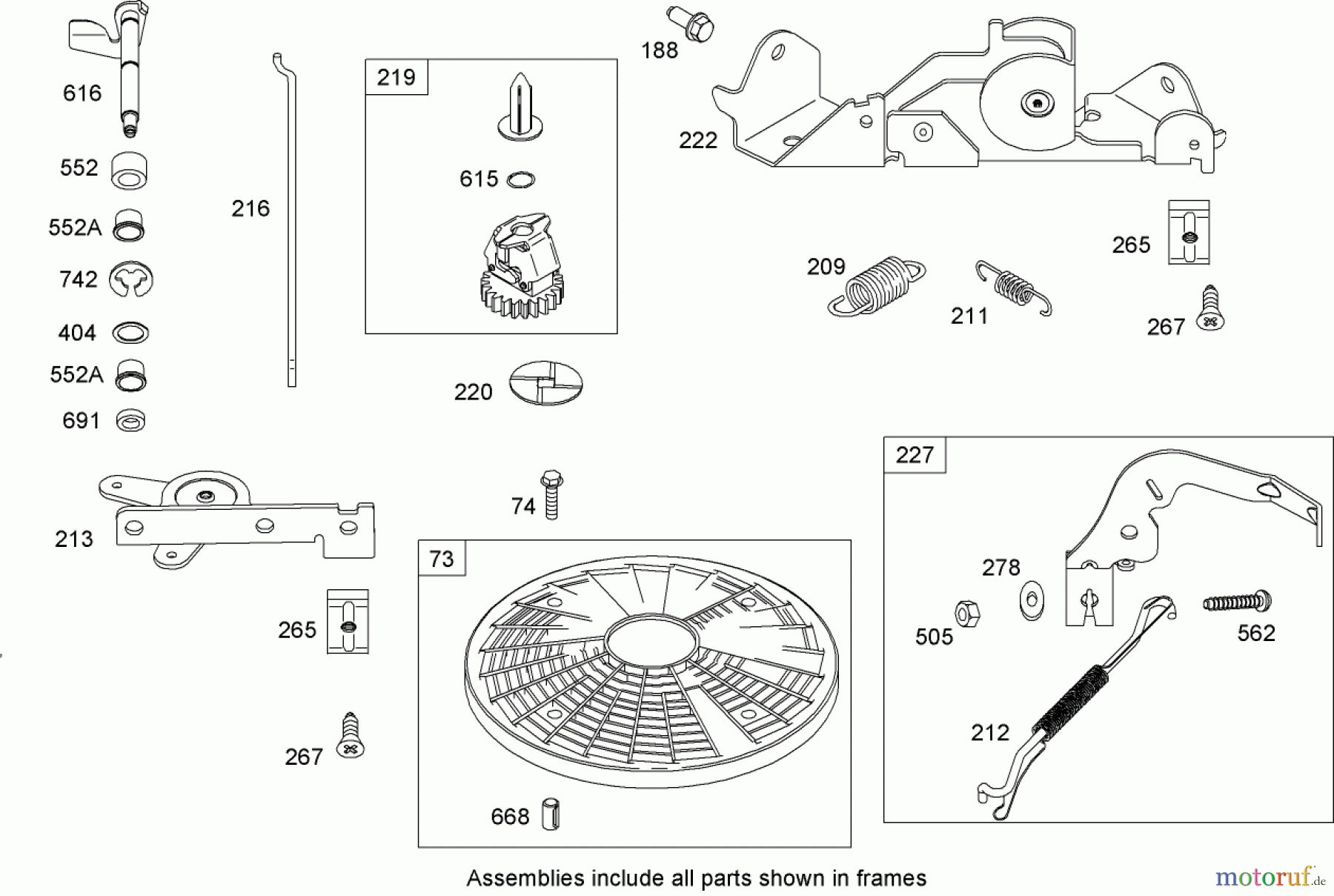 616
552
552A
742
404
552A
691
216
219
615
220
188
222
209
211
265
267
213
265
267
74
73
668
227
278
505
562
212
Assemblies include all parts shown in frames
motoruf.de