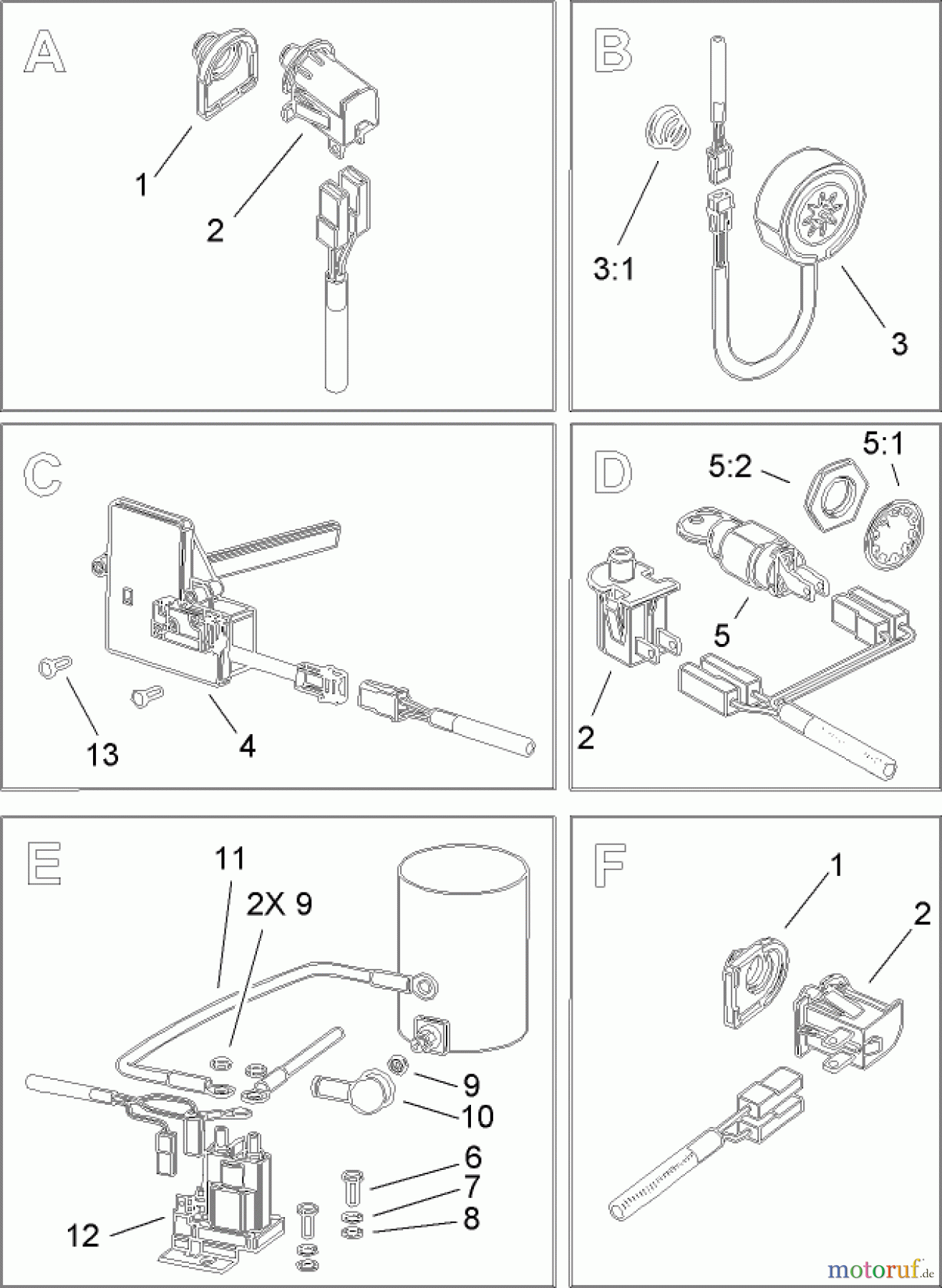 A
1
2

B
3:1
3

C
13
4

D
5:2
5:1
5
2

E
11
2X 9
9
10
6
7
8
12

F
1
2

motoruf.de