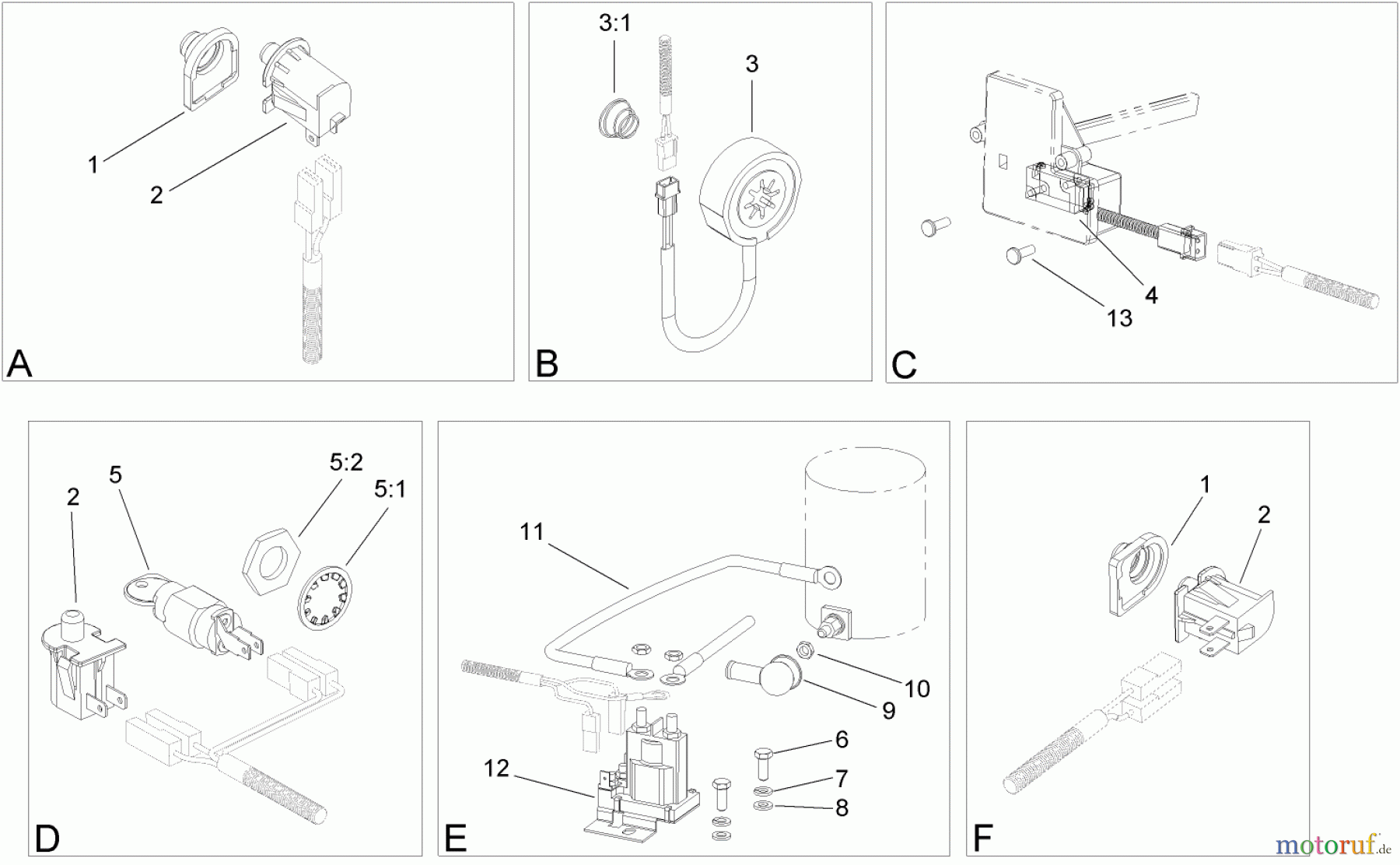 1
2
A

3:1
3
B

4
13
C

2
5
5:2
5:1
D

11
10
9
6
7
8
12
E

1
2
F

motoruf.de