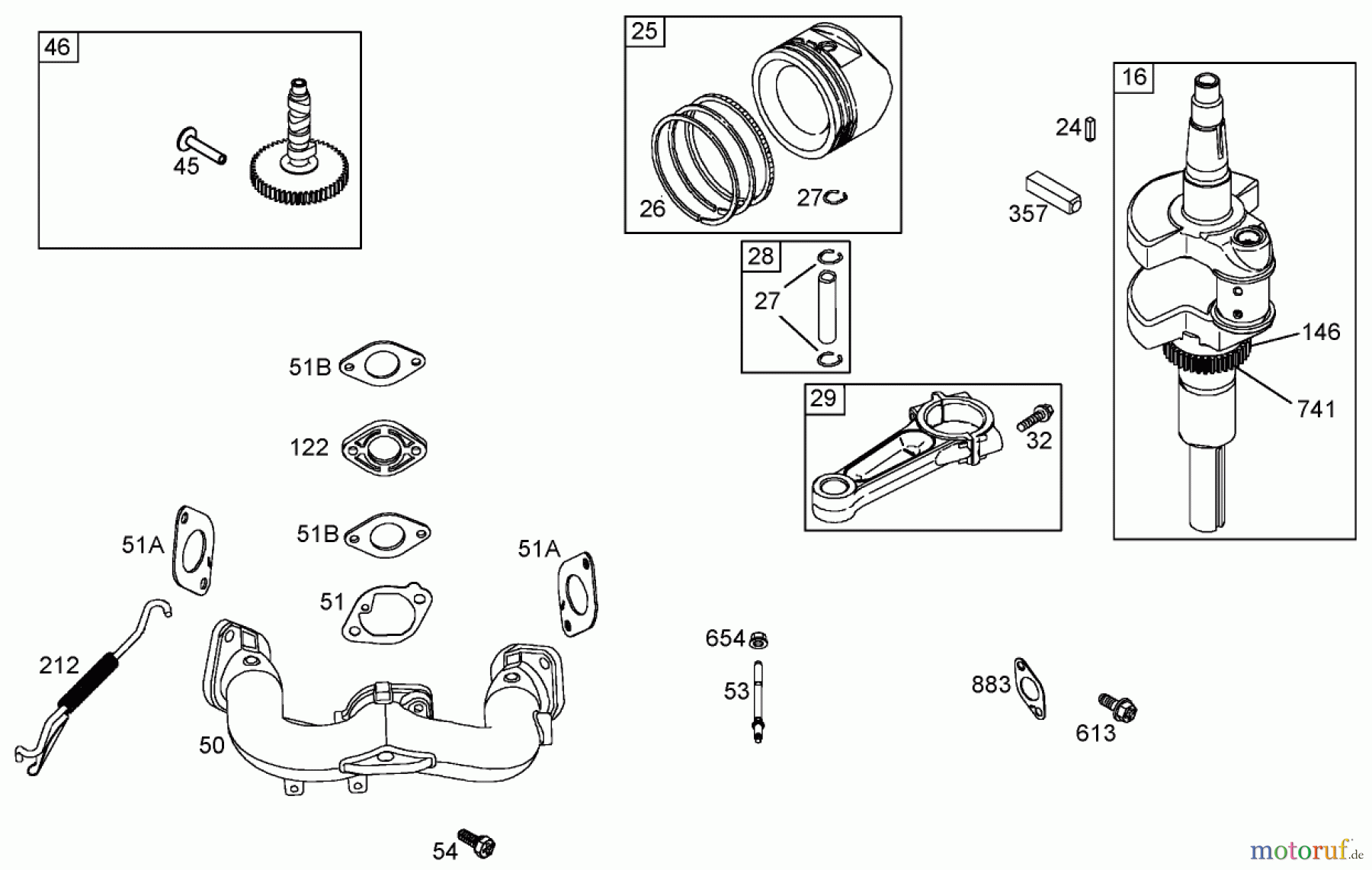 46
45
25
26
27
16
24
357
28
27
146
741
29
32
51B
122
51B
51A
51A
51
212
50
54
654
53
883
613
motoruf.de