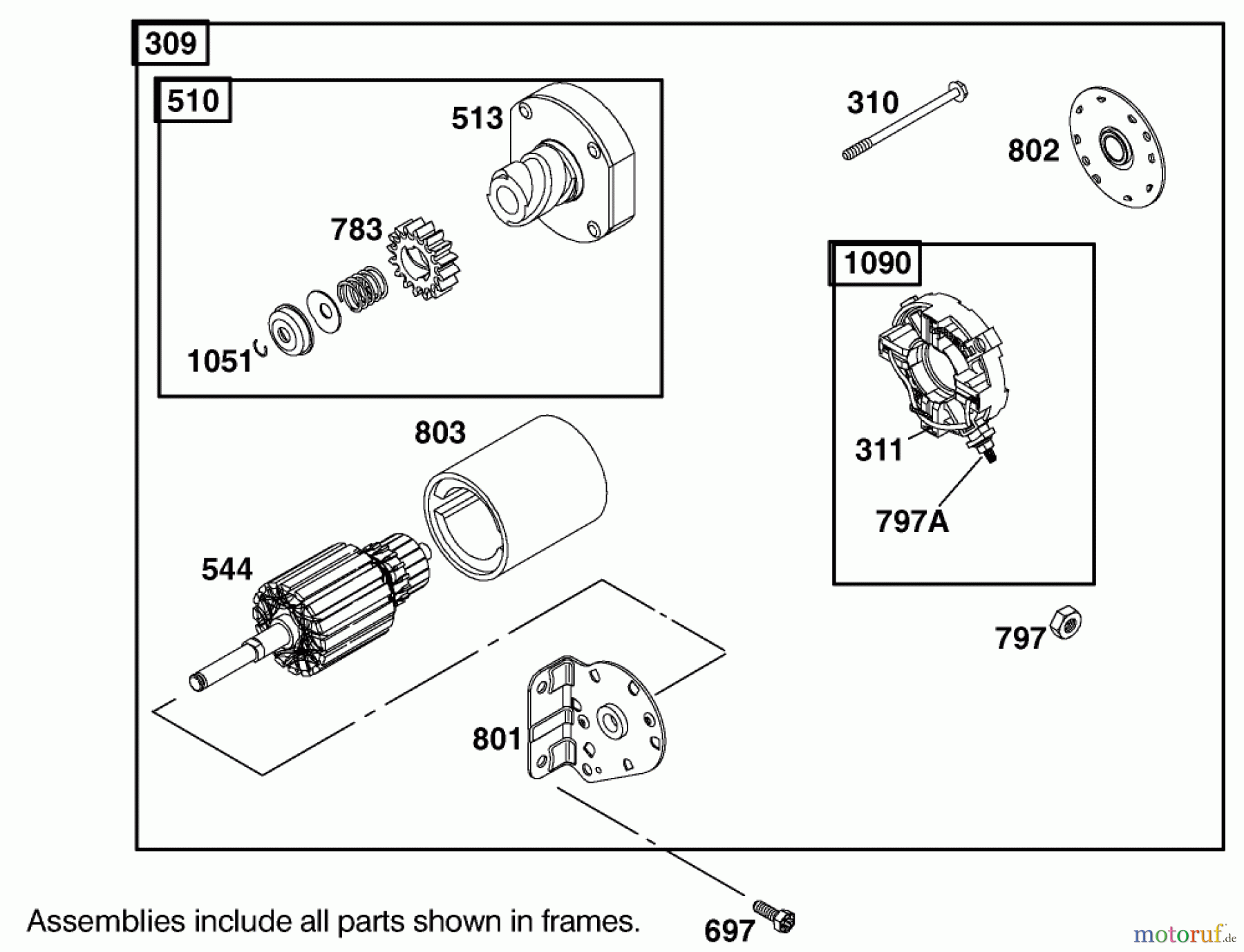 309

510

513

783

1051

310

802

1090

311

797A

803

544

797

801

697

Assemblies include all parts shown in frames.

motoruf.de