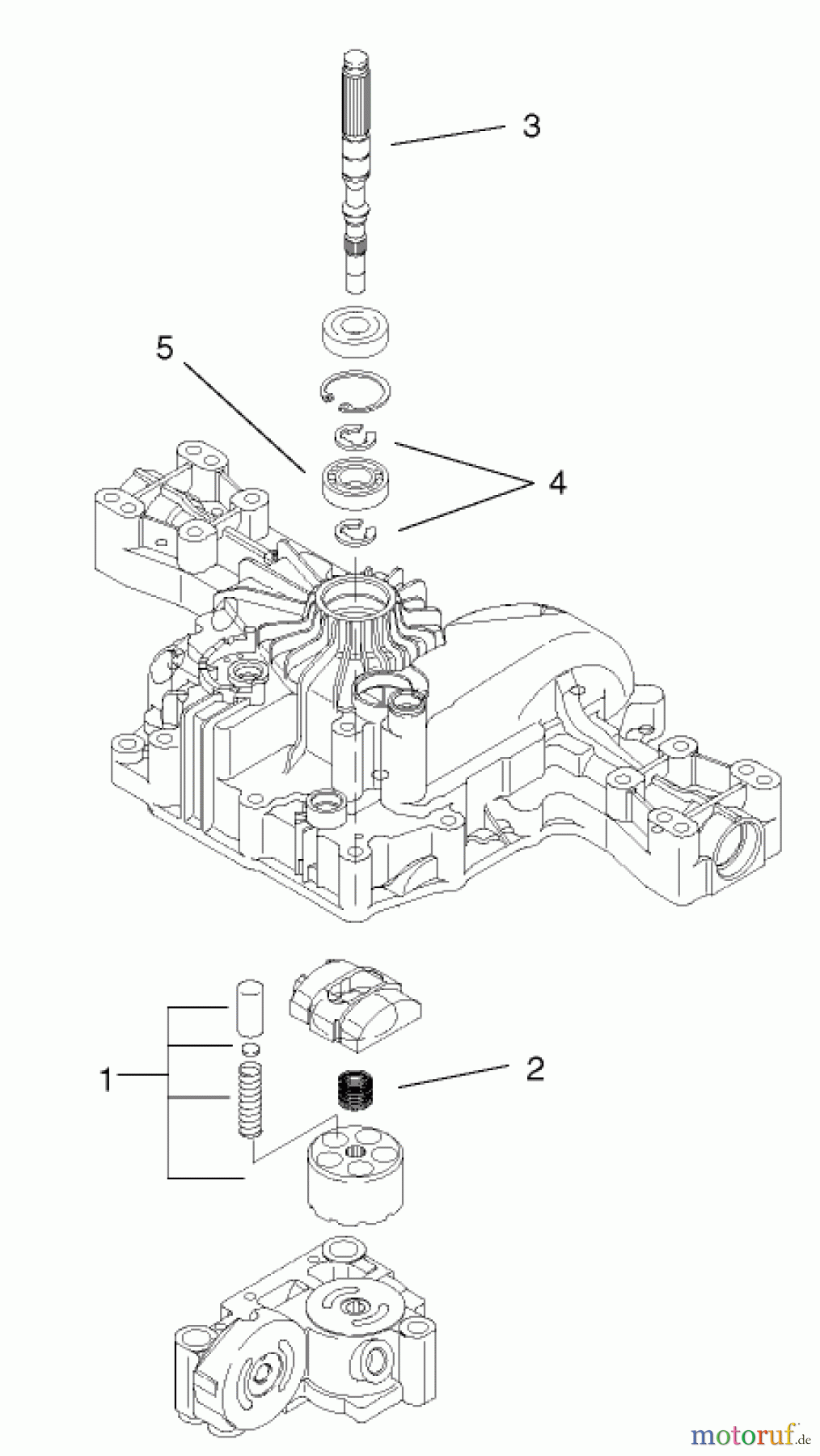 3

5

4

1

2

motoruf.de