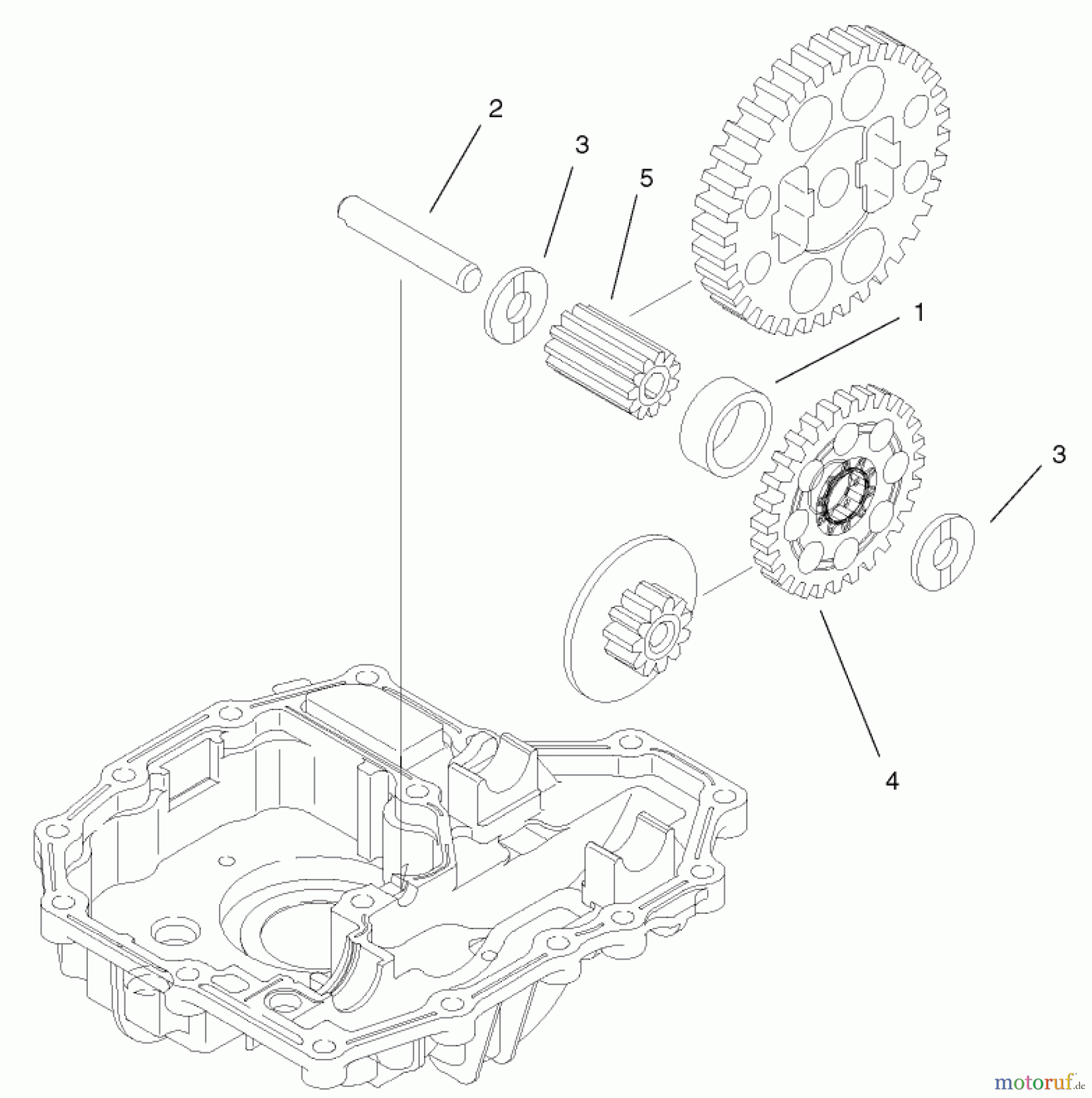 2
3
5
1
3
4
motoruf.de