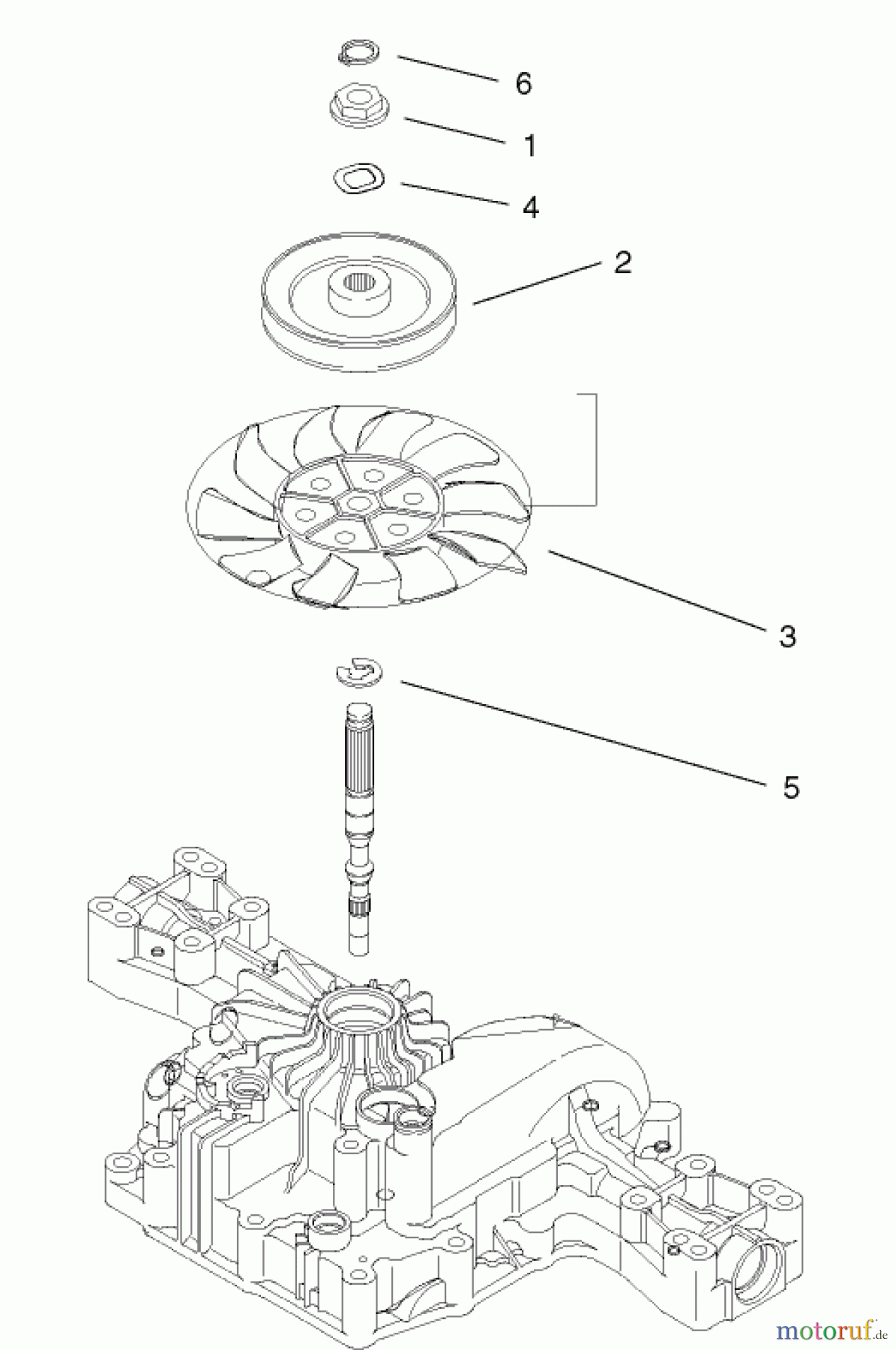 6
1
4
2
3
5
motoruf.de