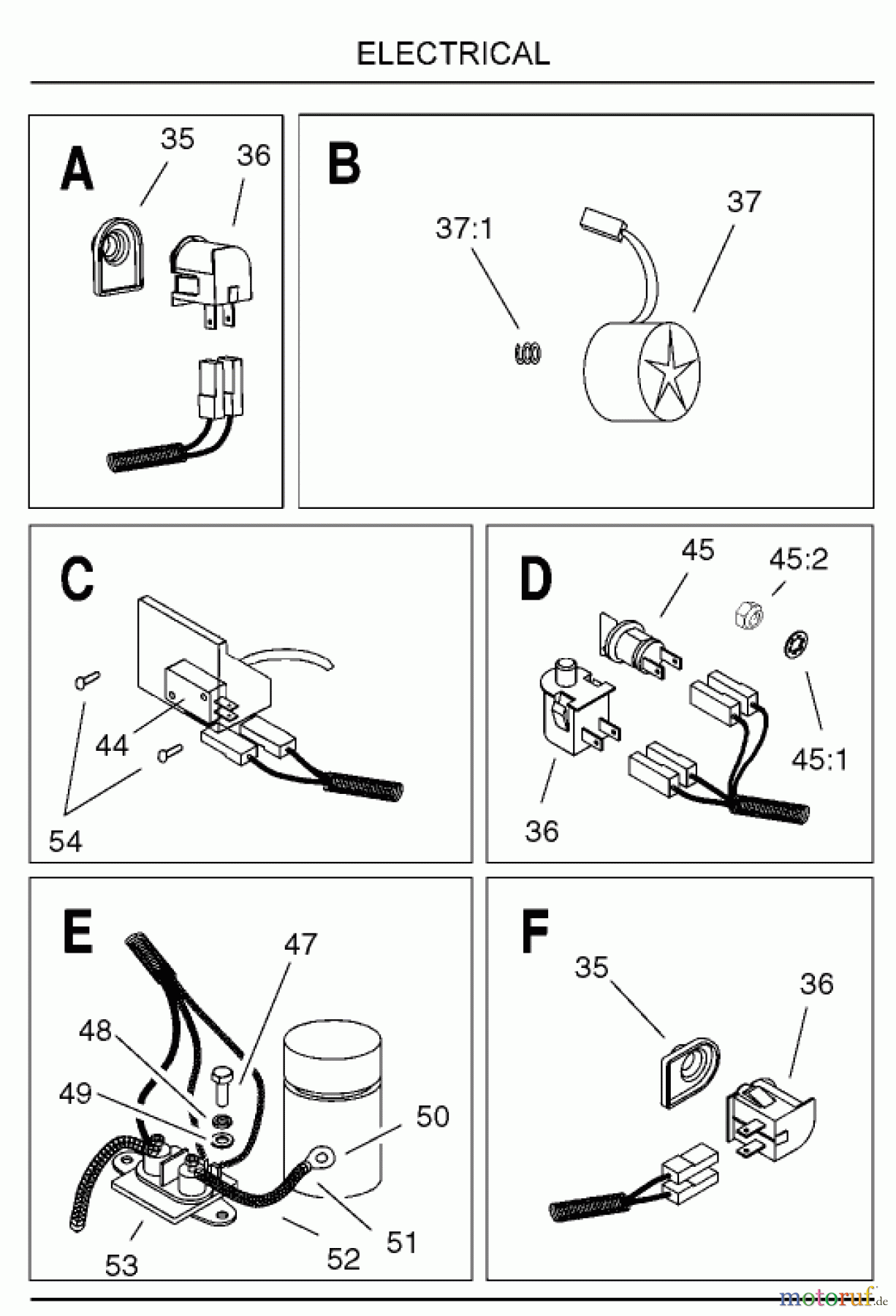 ELECTRICAL

A
35
36

B
37:1
37

C
44
54

D
45
45:2
45:1
36

E
47
48
49
50
51
52
53

F
35
36

motoruf.de