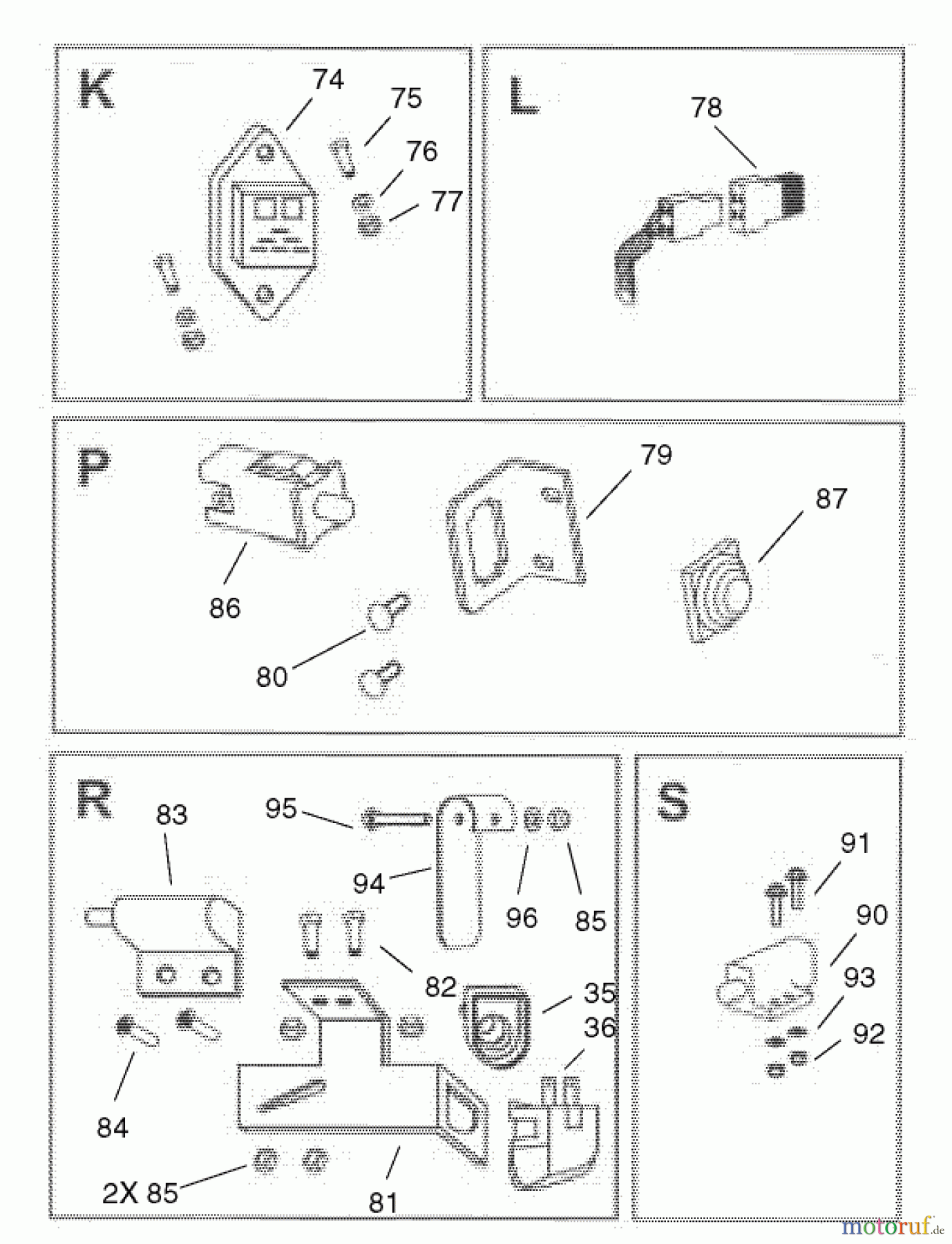 K
74
75
76
77

L
78

P
79
87
86
80

R
83
95
94
96
85
82
35
36
84
2X 85
81

S
91
90
93
92

motoruf.de