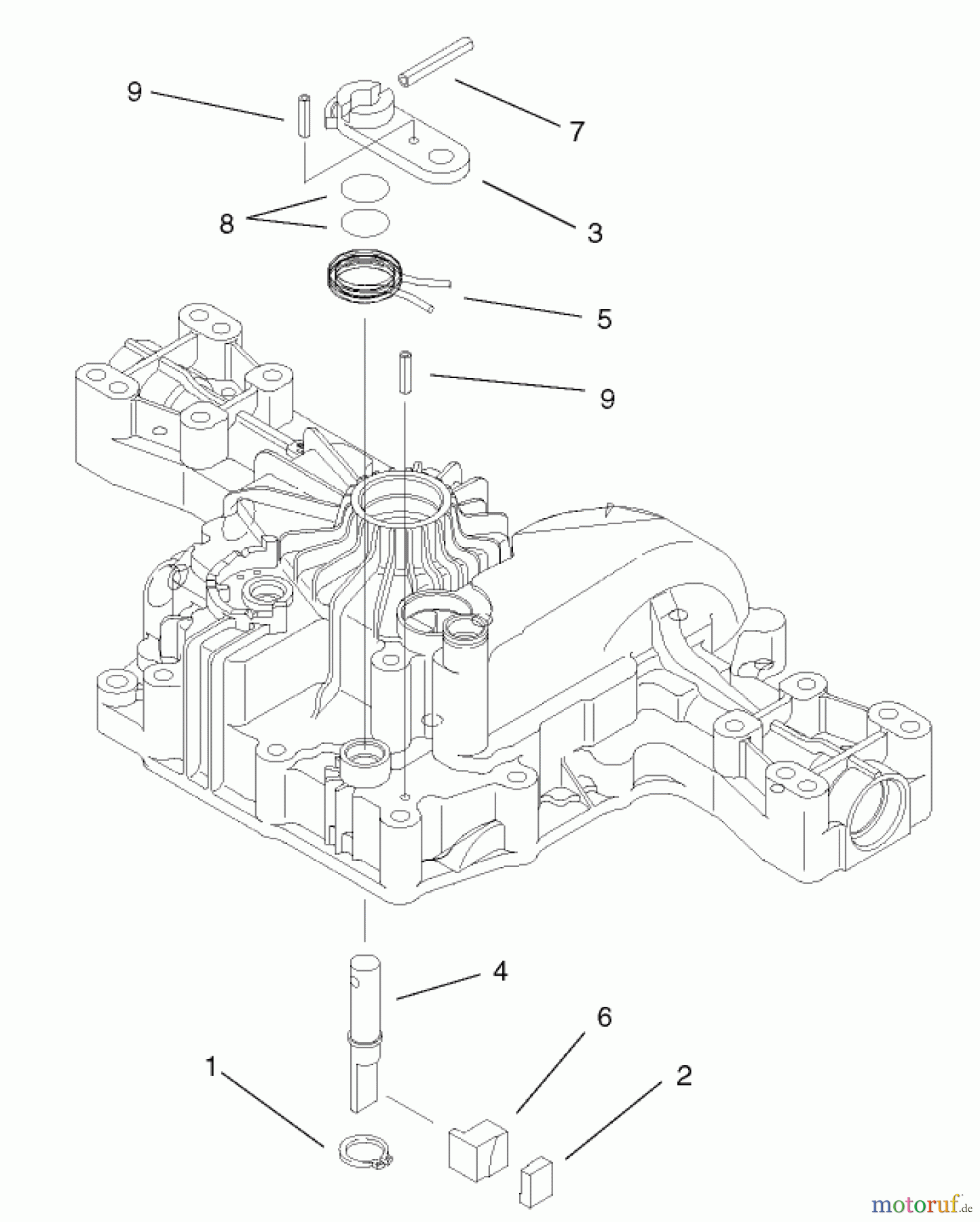 9
7
8
3
5
9
4
6
1
2
motoruf.de