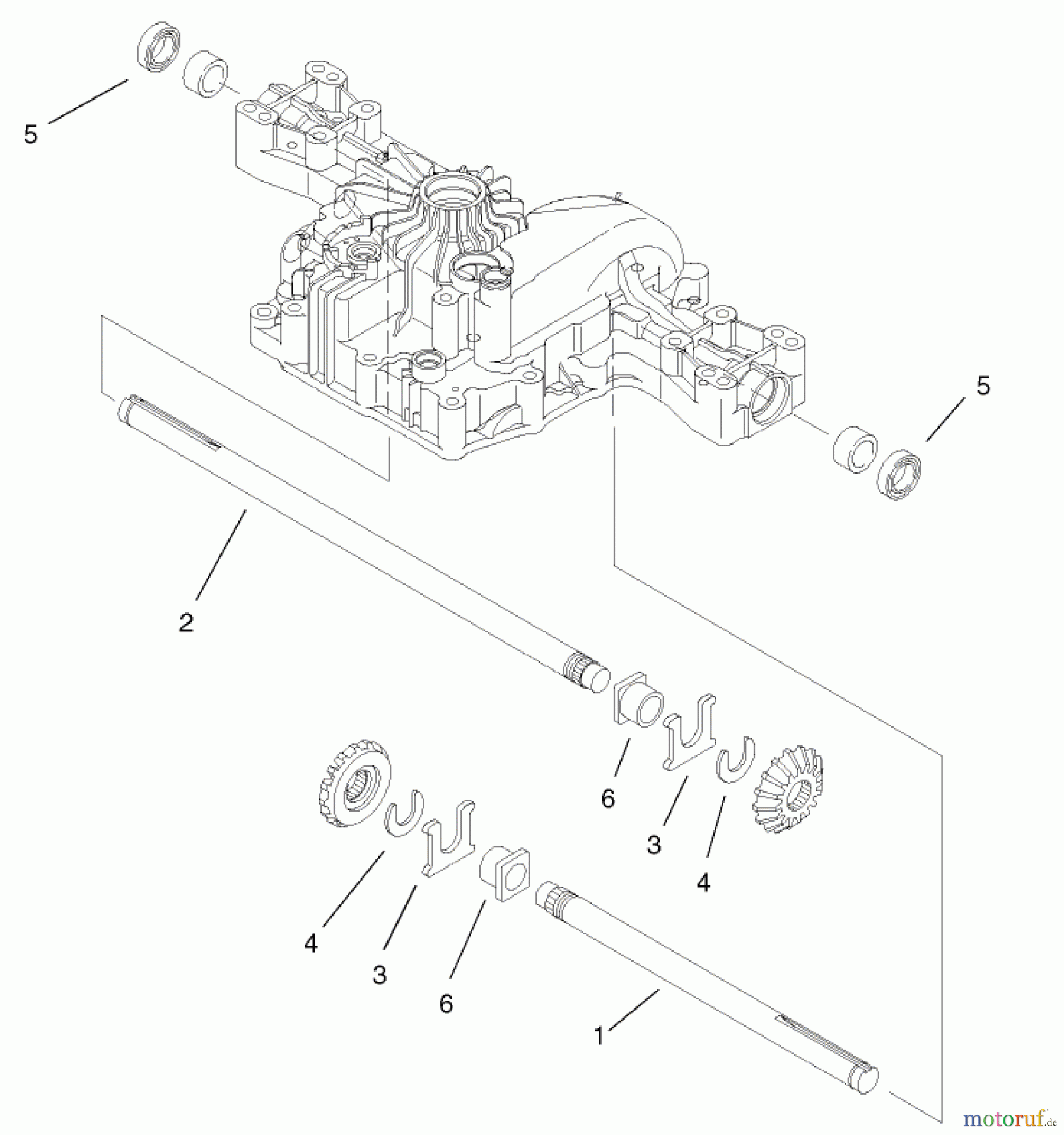 5

5

2

6

3

4

4

3

6

1

motoruf.de