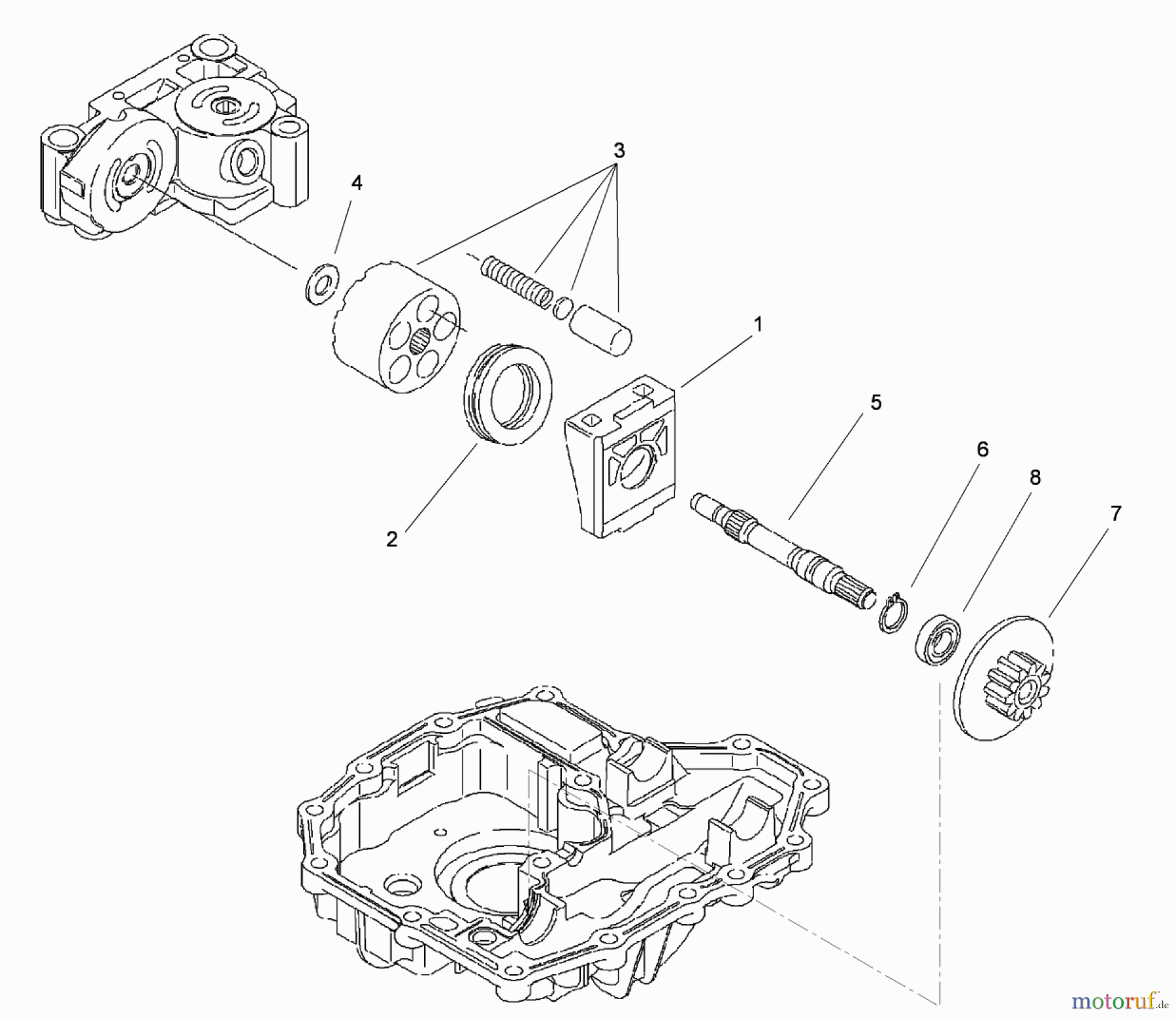 3
4
1
5
6
8
7
2
motoruf.de