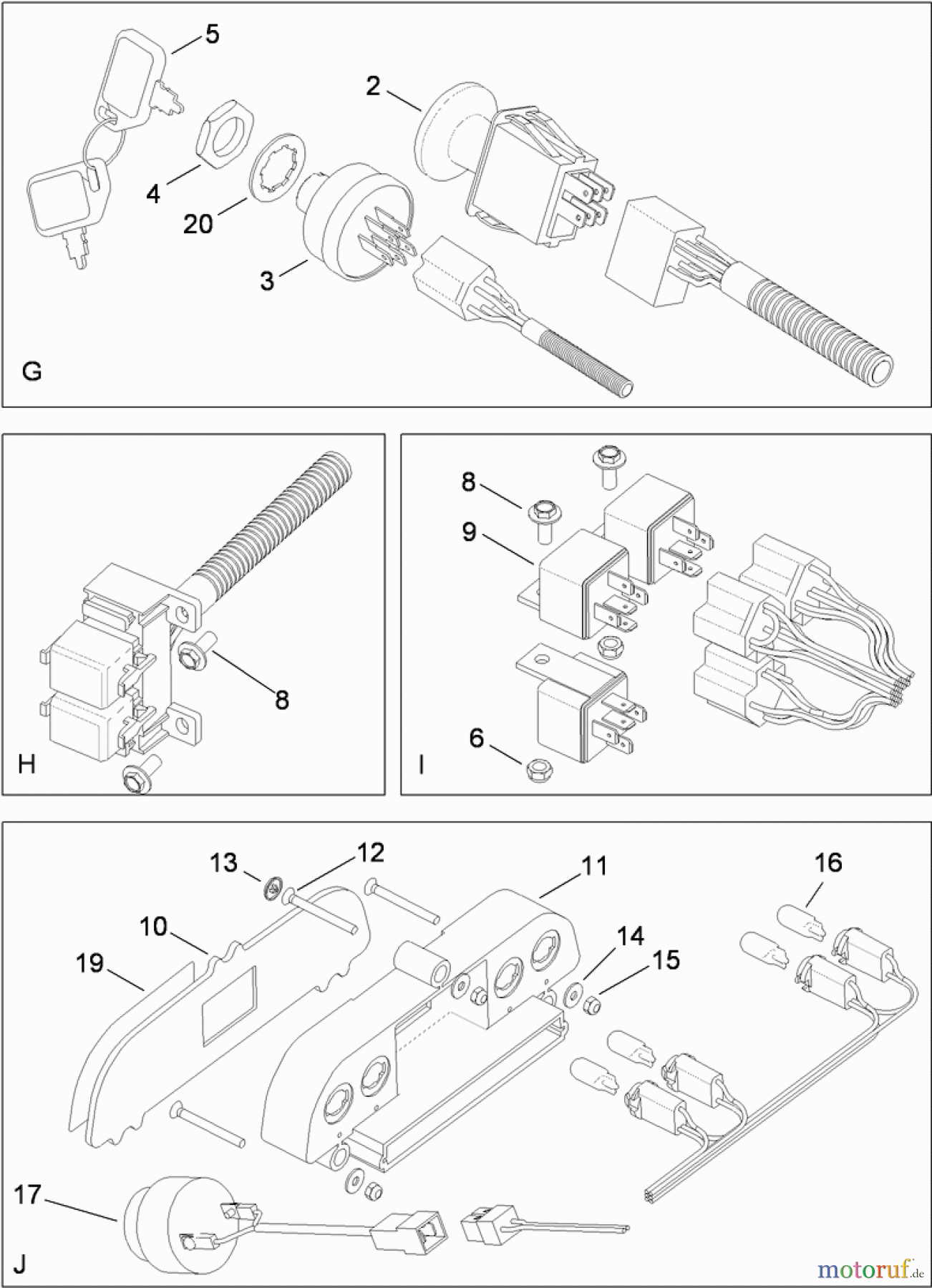 5
2
4
20
3
G

8
H

8
9
6
I

13
12
11
16
10
19
14
15
17
J

motoruf.de