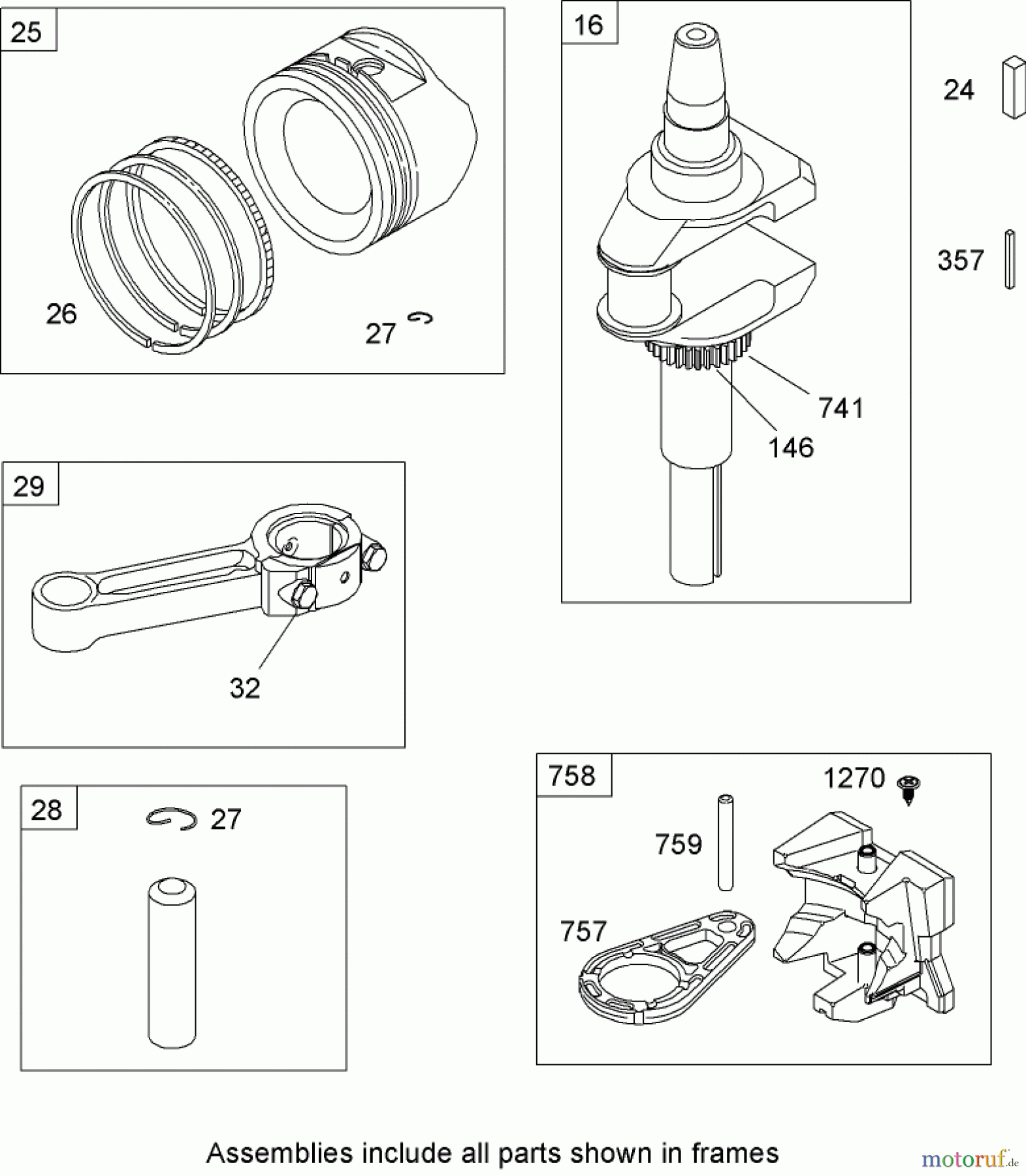 25

26

27

16

24

357

741

146

29

32

28

27

758

1270

759

757

Assemblies include all parts shown in frames

motoruf.de