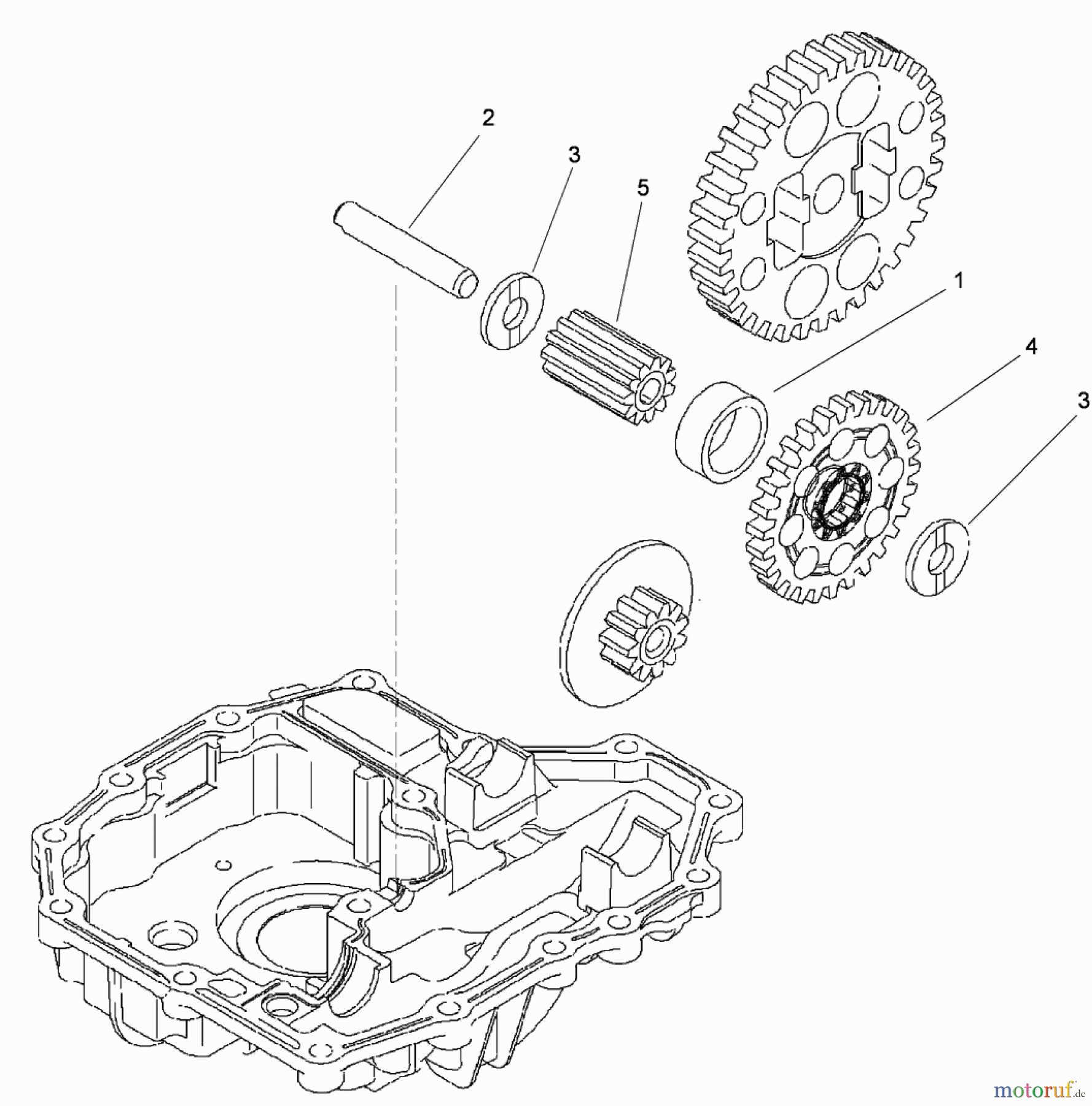 2
3
5
1
4
3
motoruf.de