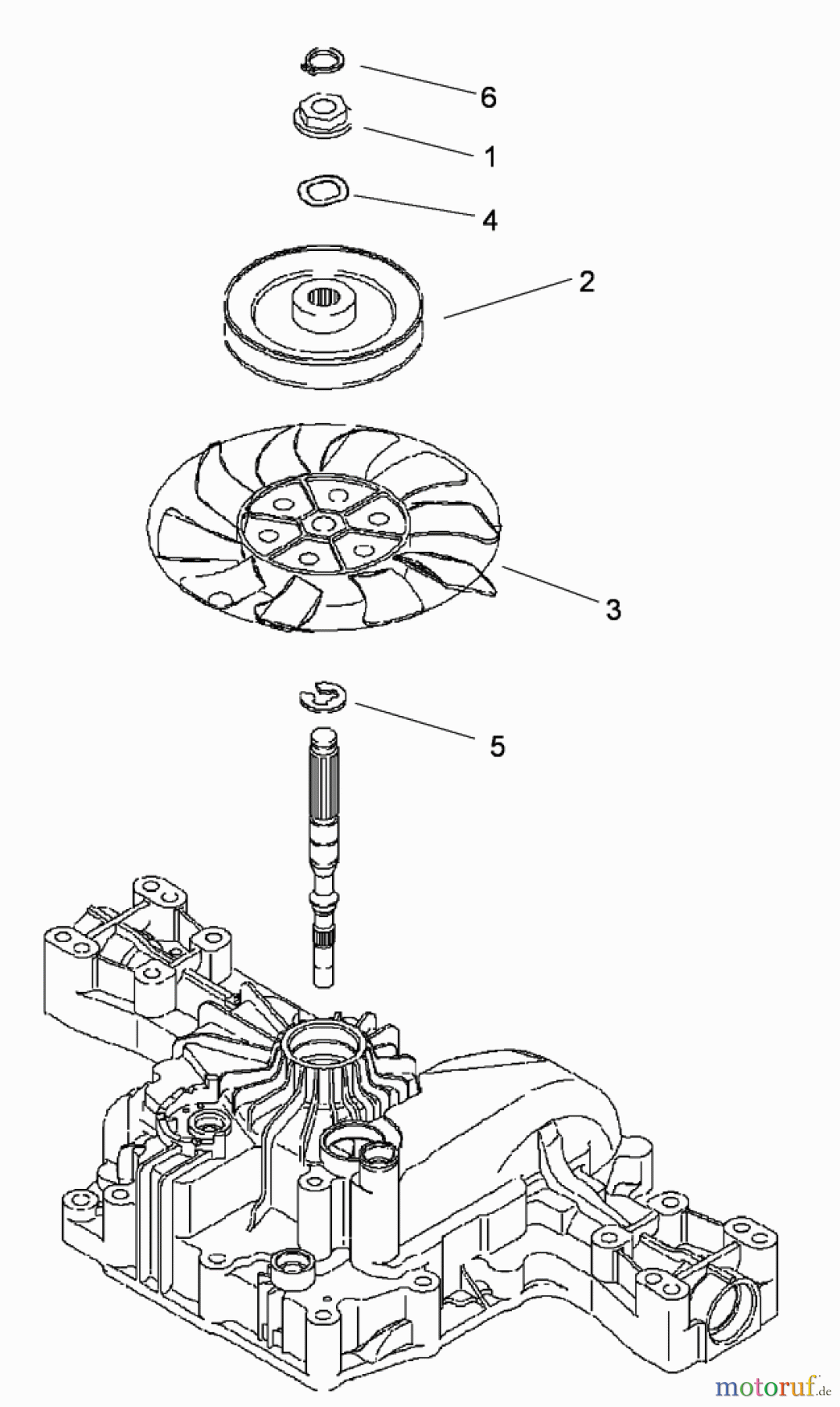 6

1

4

2

3

5

motoruf.de