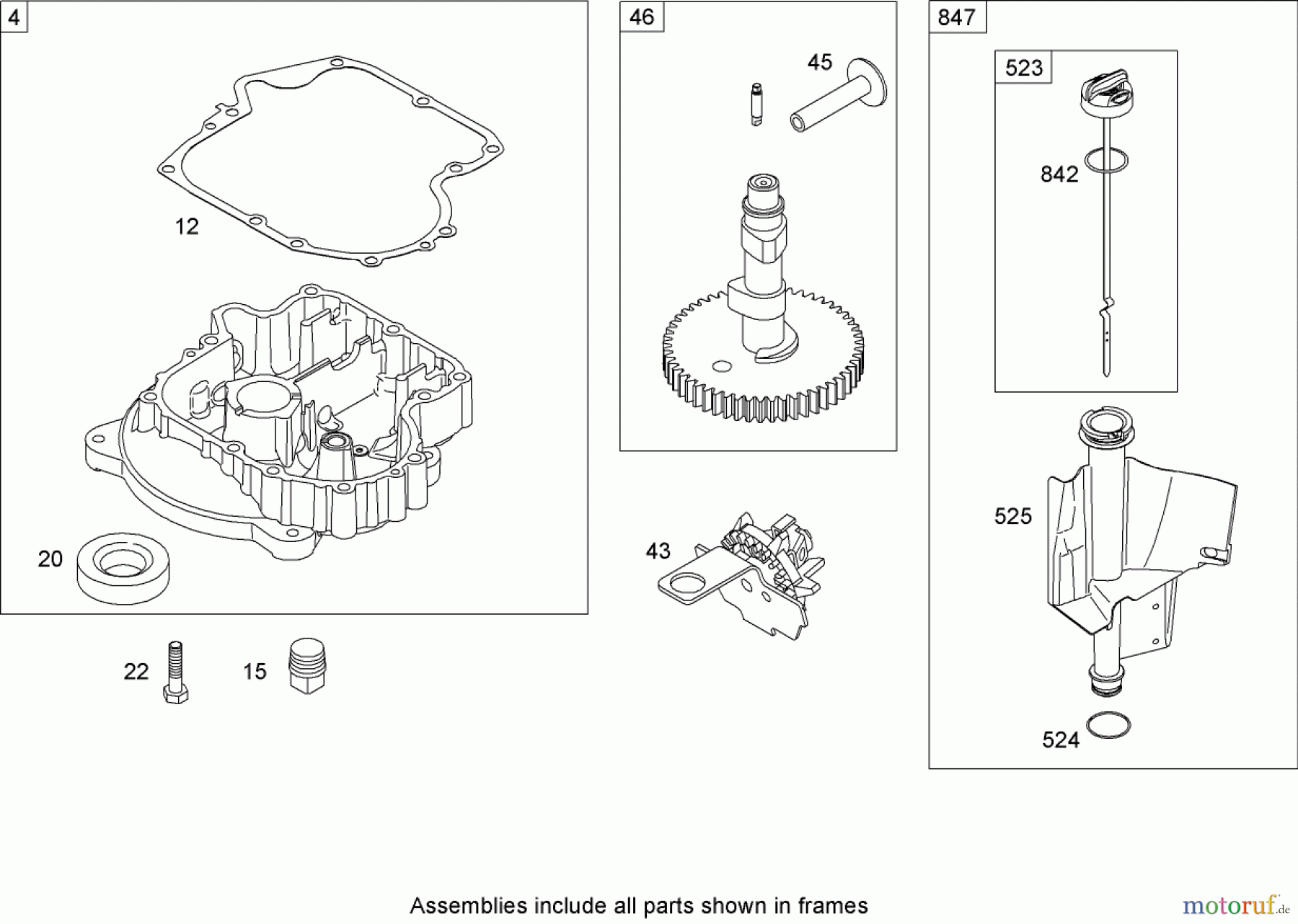 4

12

20

22

15

46

45

43

847

523

842

525

524

Assemblies include all parts shown in frames

motoruf.de