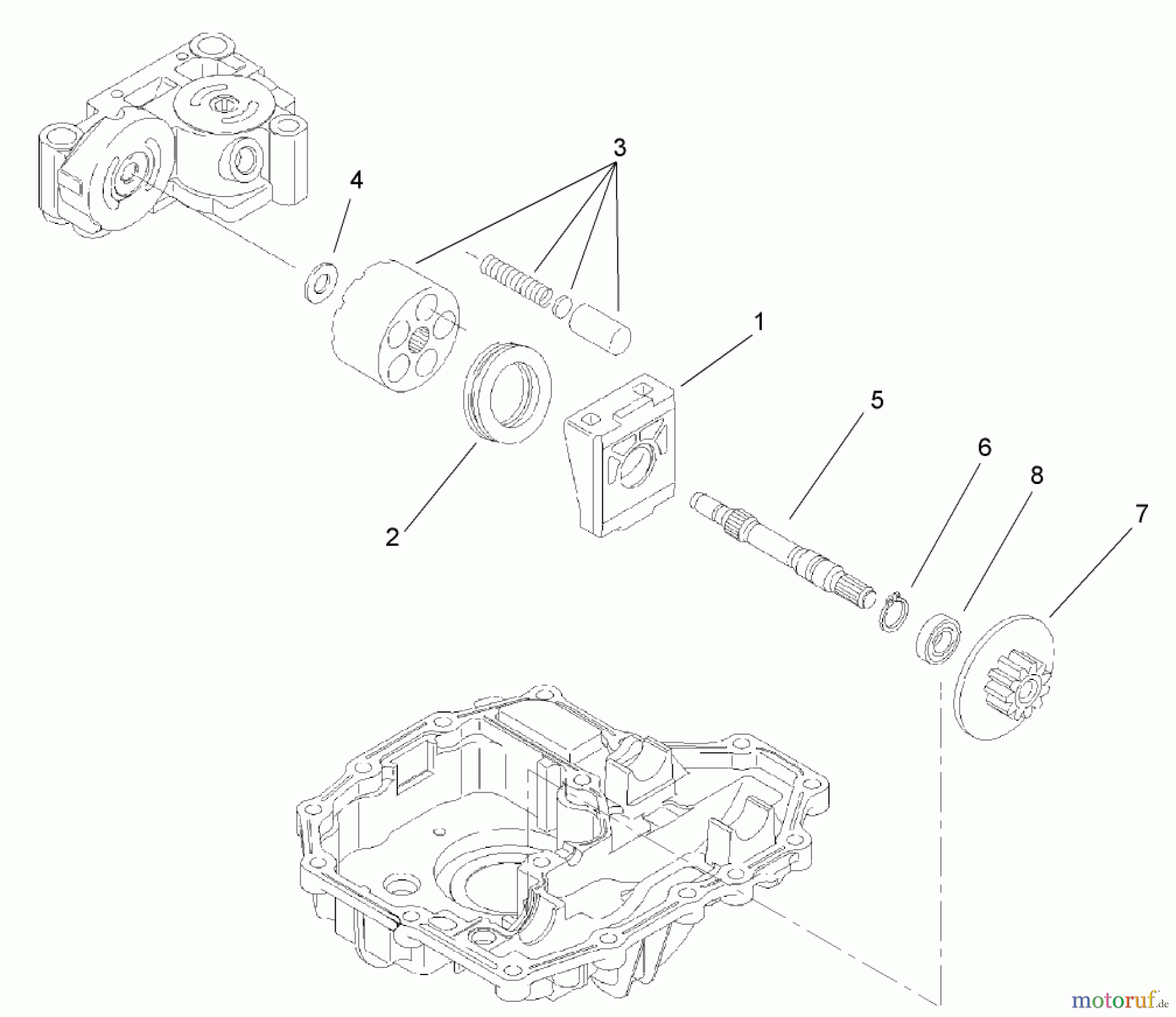 3
4
1
5
6
8
7
2
motoruf.de