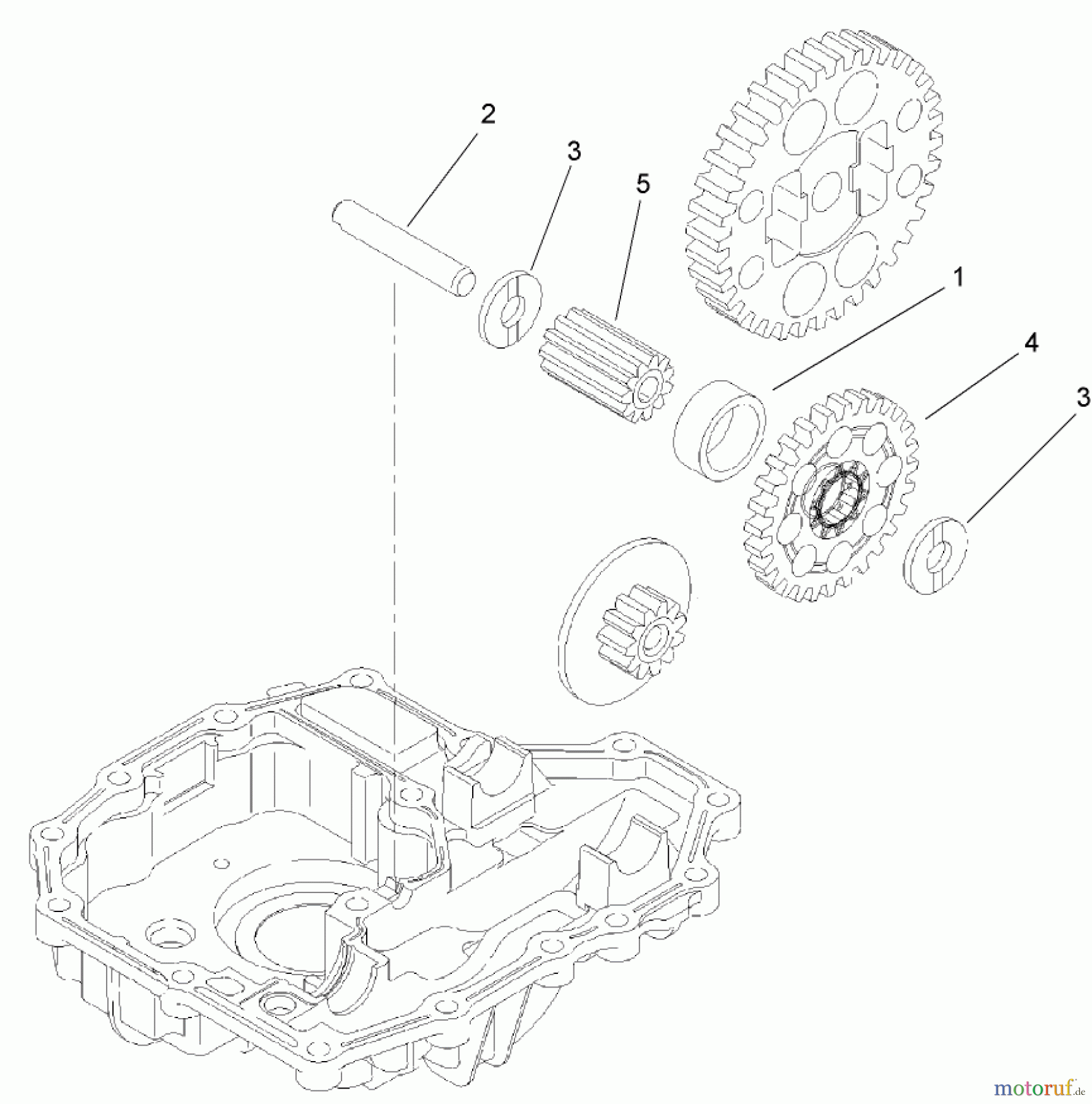 2
3
5
1
4
3
motoruf.de